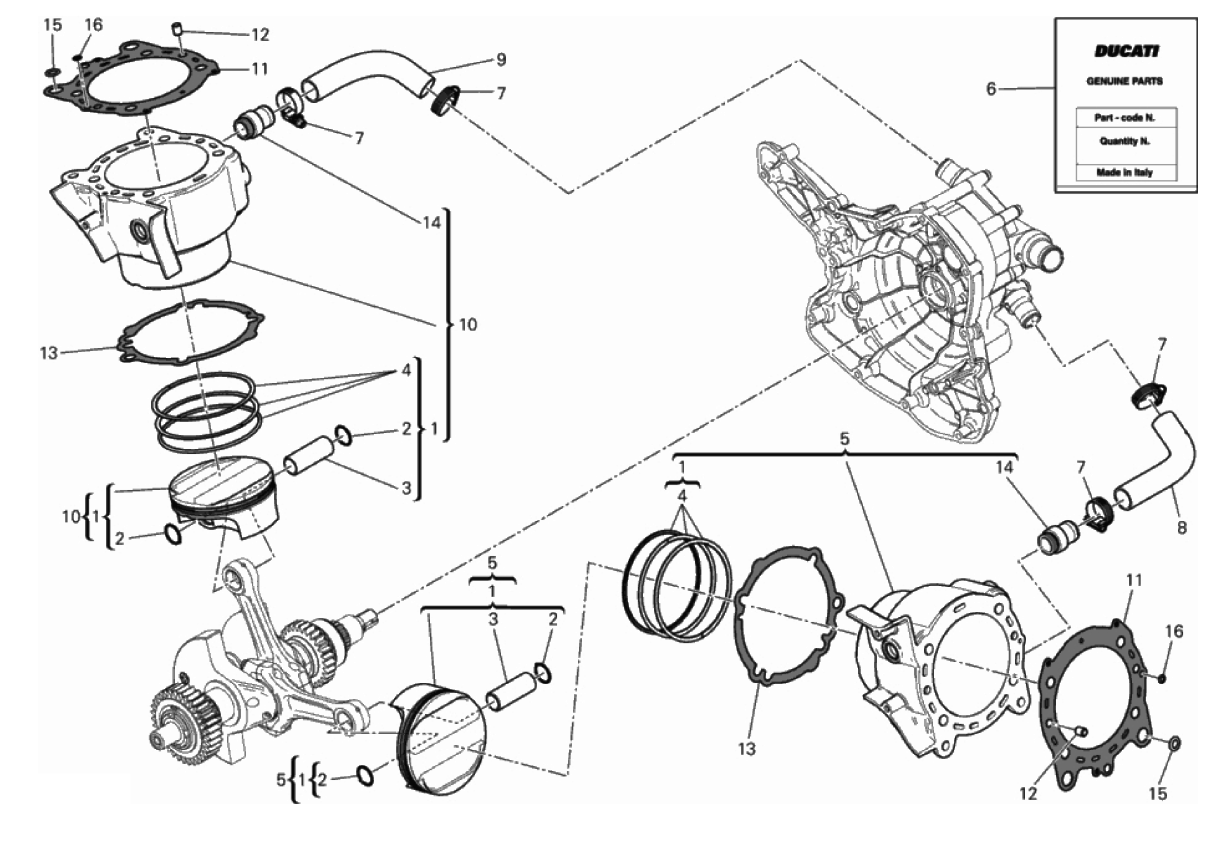 15
16
12
11
9
7
7
14
10
13
4
2
1
3
10
1
2
DUCATI
GENUINE PARTS
Part - code N.
Quantity N.
Made in Italy
6
7
7
8
14
5
1
4
5
1
3
2
5
1
2
13
11
16
12
15