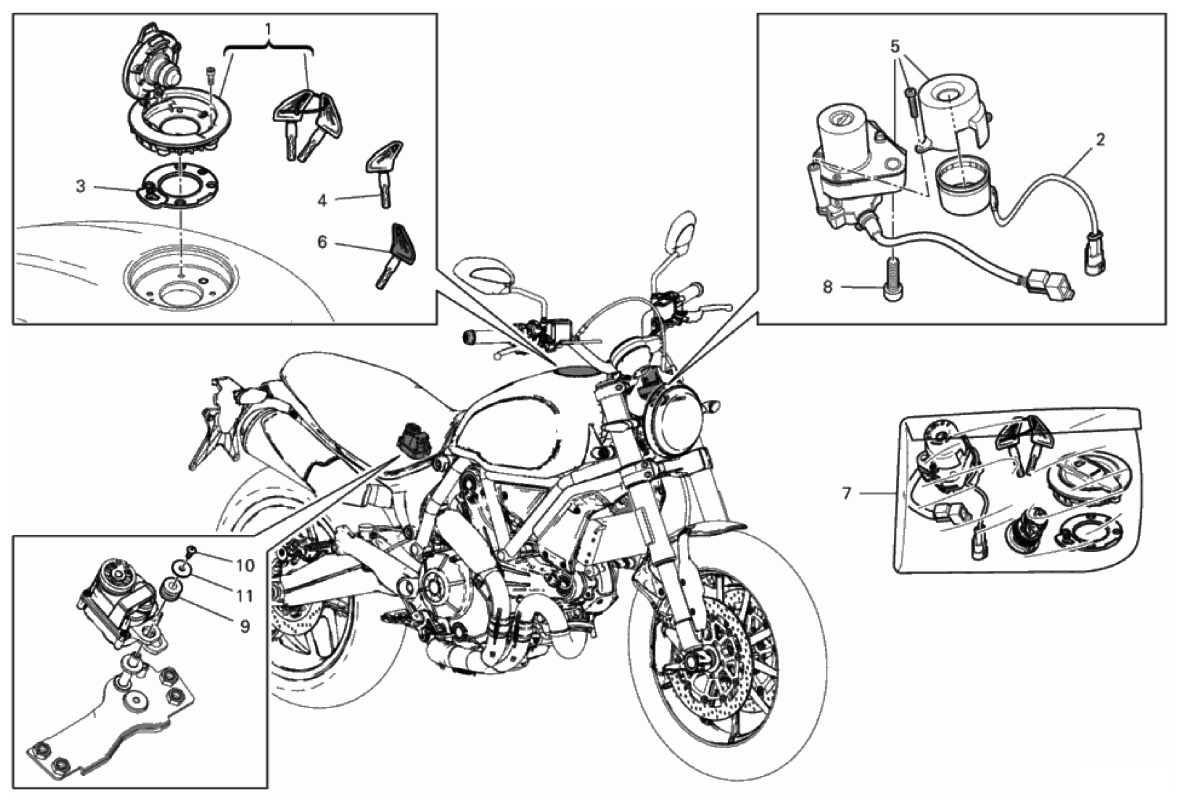 1
3
4
6
5
2
8
7
10
11
9