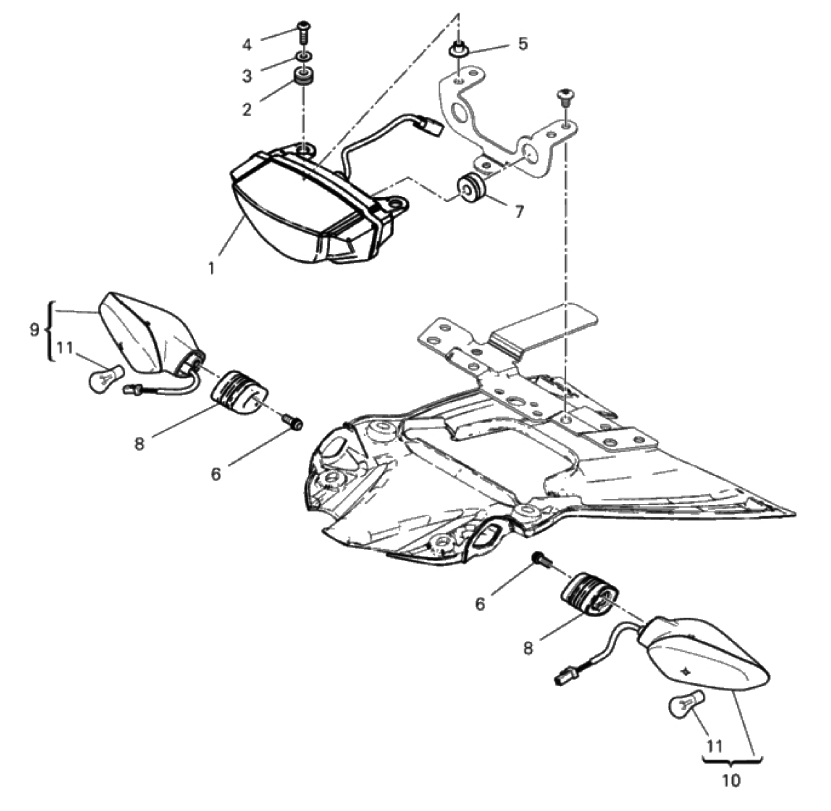 4
3
2
5
7
1
9
11
8
6
6
8
11
10