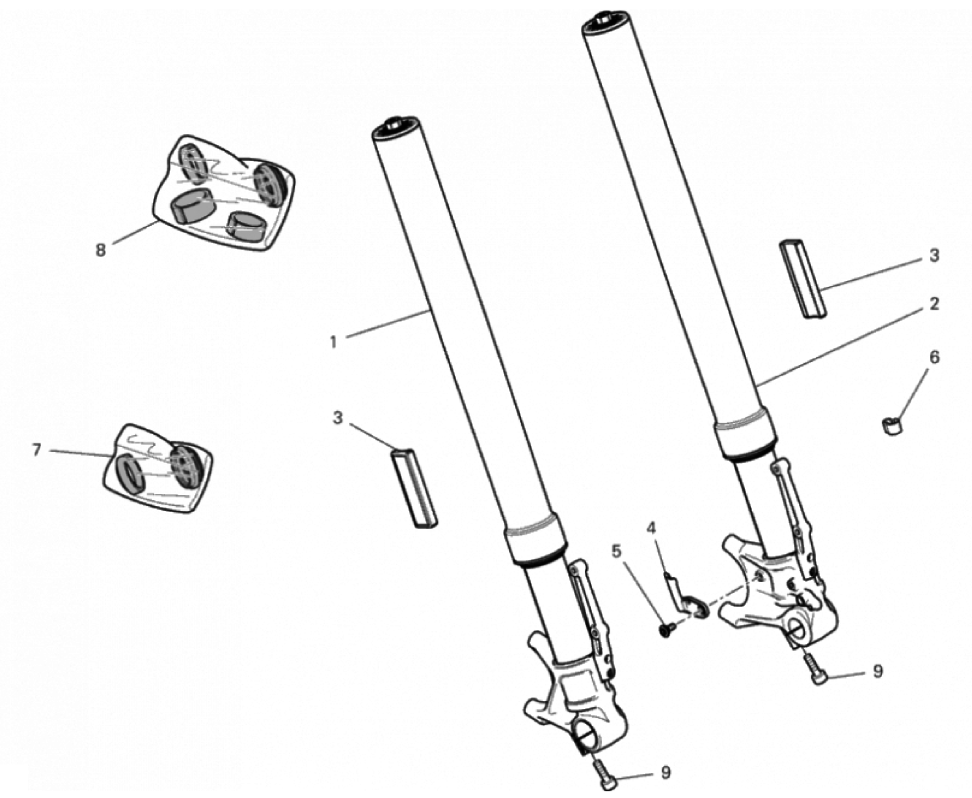 8
3
2
1
6
3
7
4
5
9
9