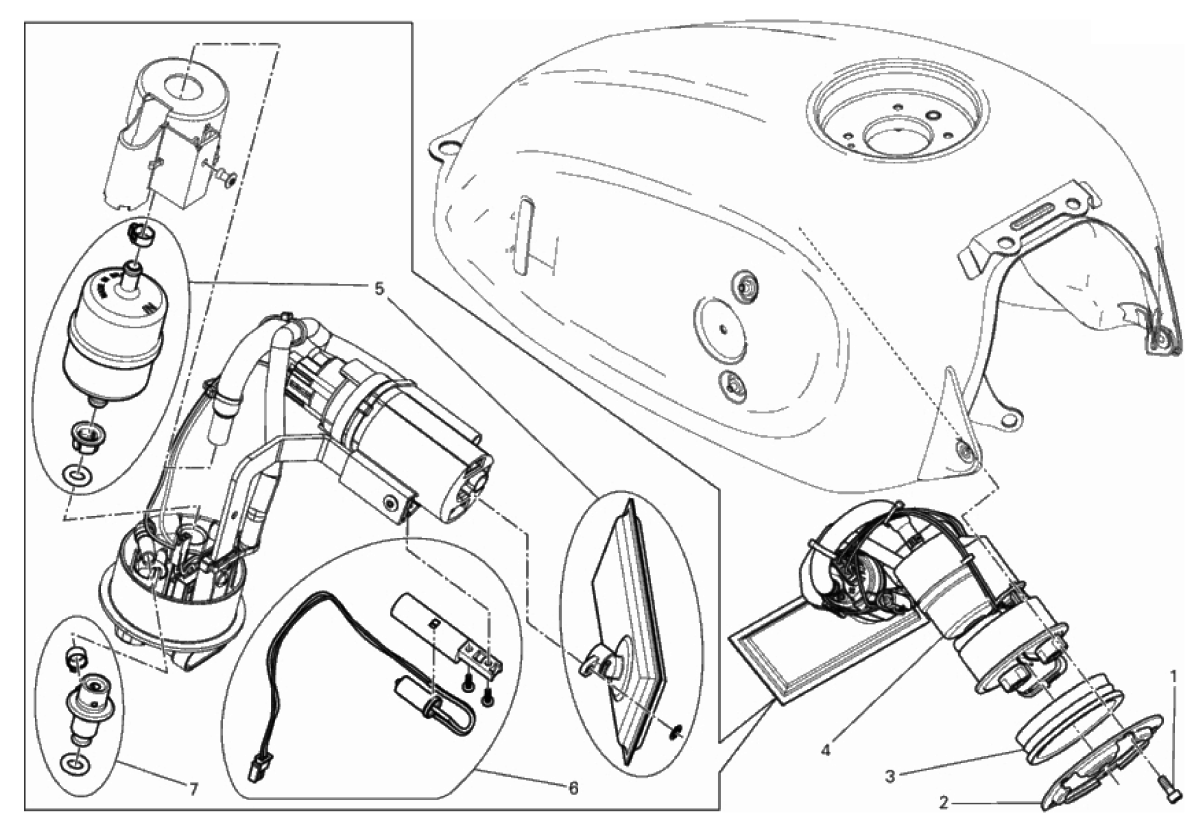 5
7
6
4
3
2
1