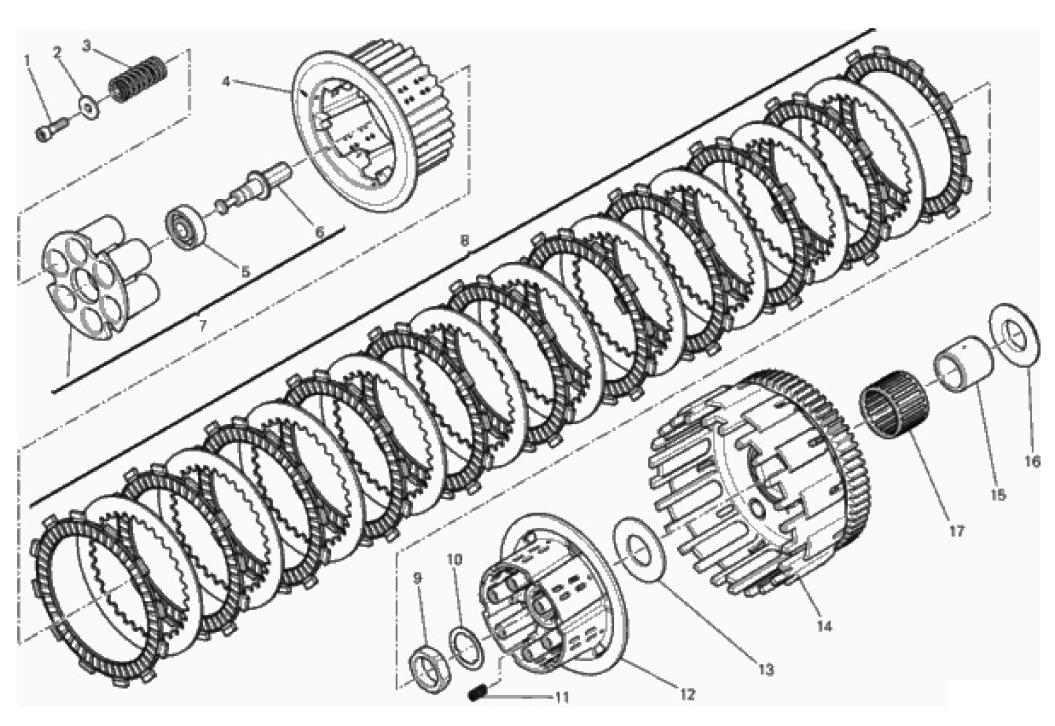 1
2
3
4
5
6
7
8
9
10
11
12
13
14
15
16
17