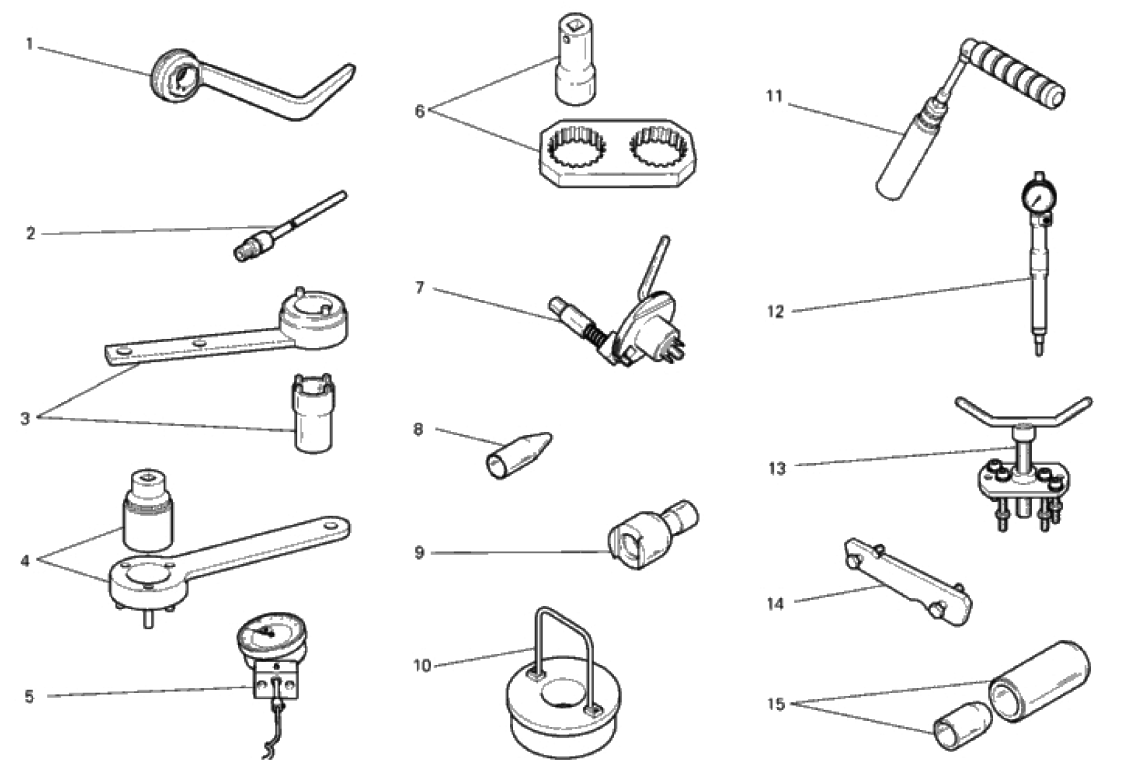 1
2
3
4
5
6
7
8
9
10
11
12
13
14
15