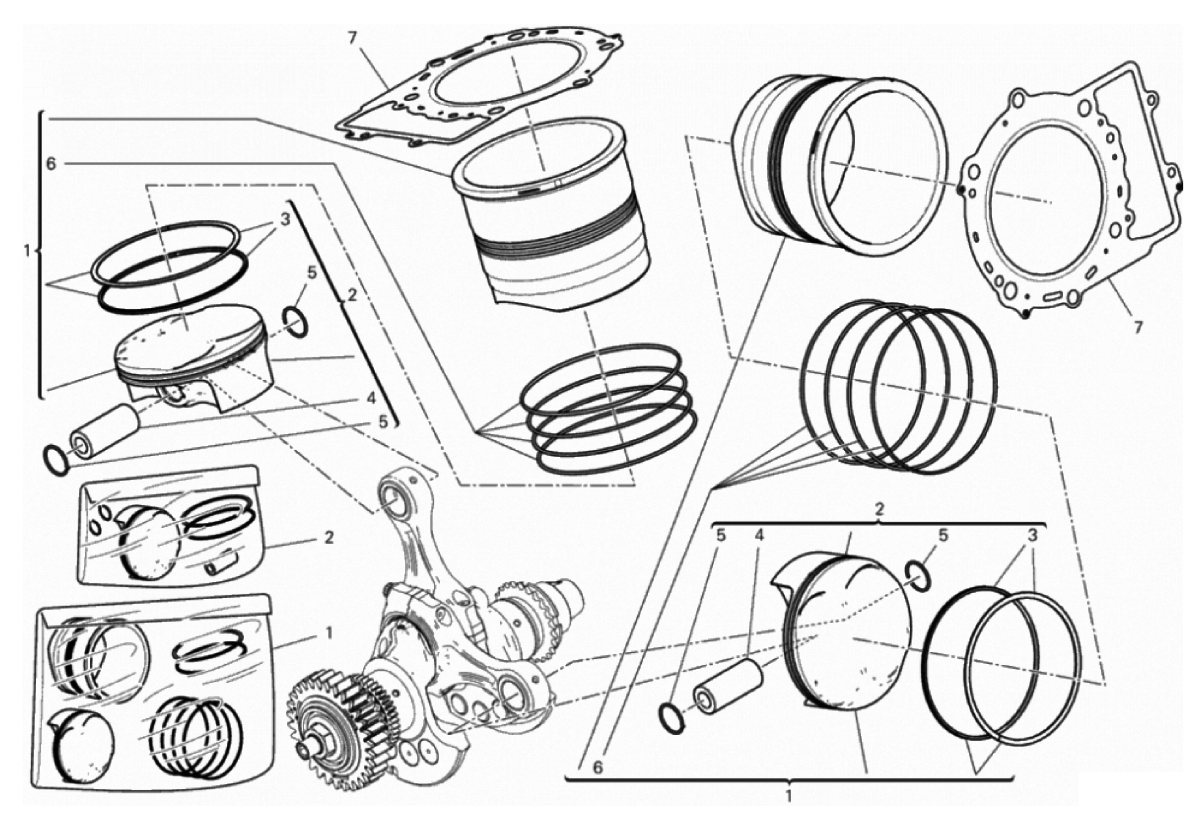 7
6
1
3
5
2
4
5
2
1
7
2
5
4
5
3
6
1