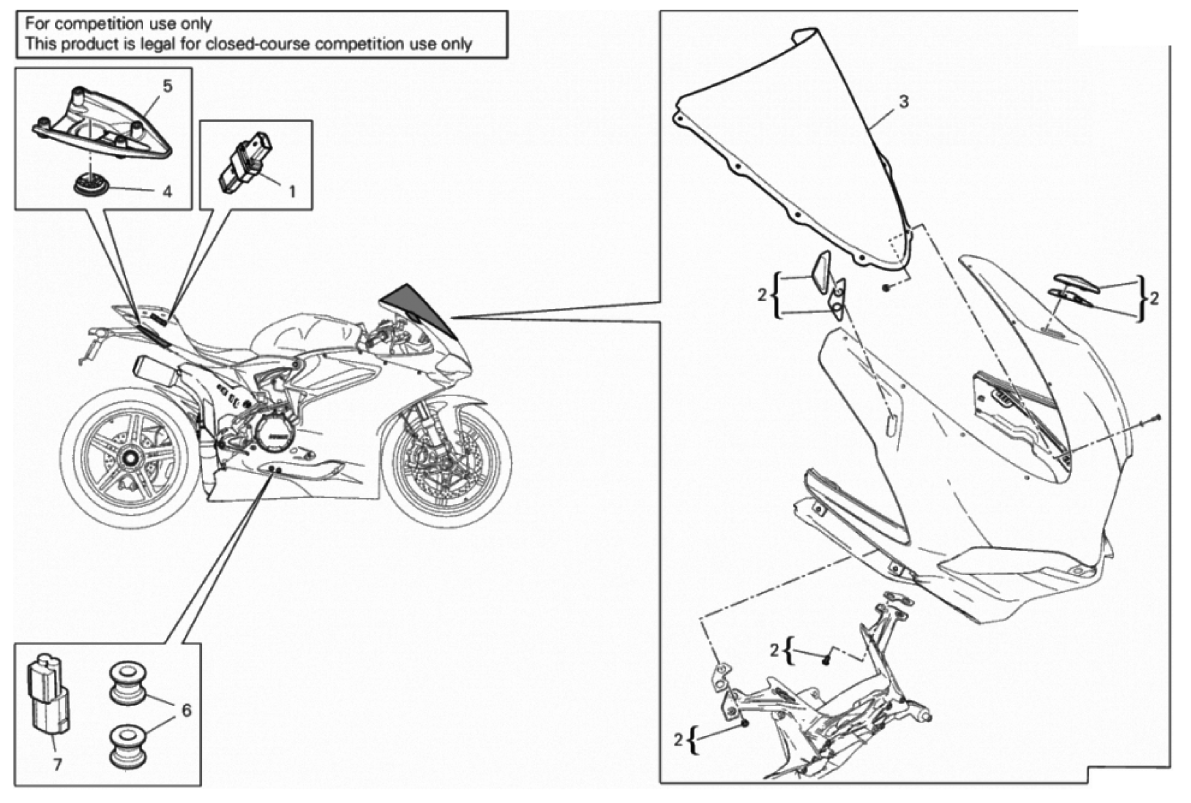 For competition use only
This product is legal for closed-course competition use only

5
4
1
3
2
2
2
2
6
7