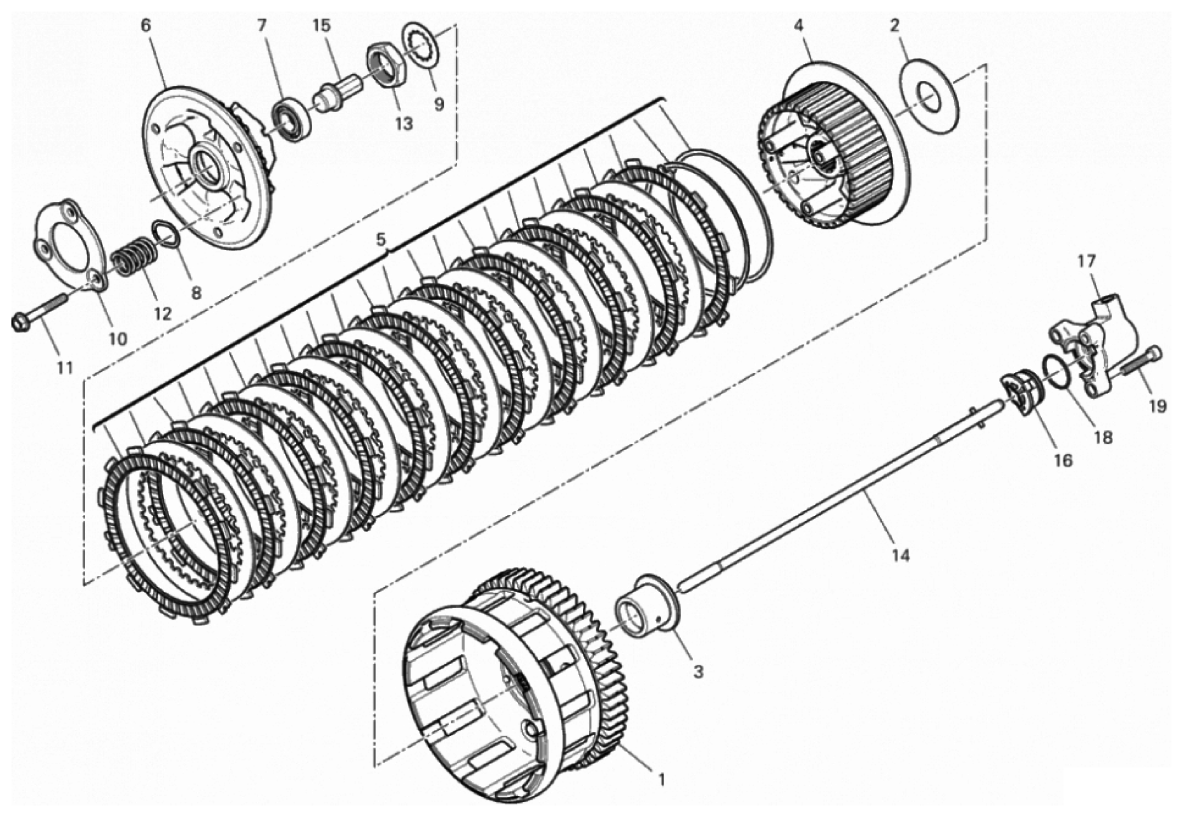 6
7
15
9
13
4
2
5
10
12
8
11
17
19
18
16
14
3
1