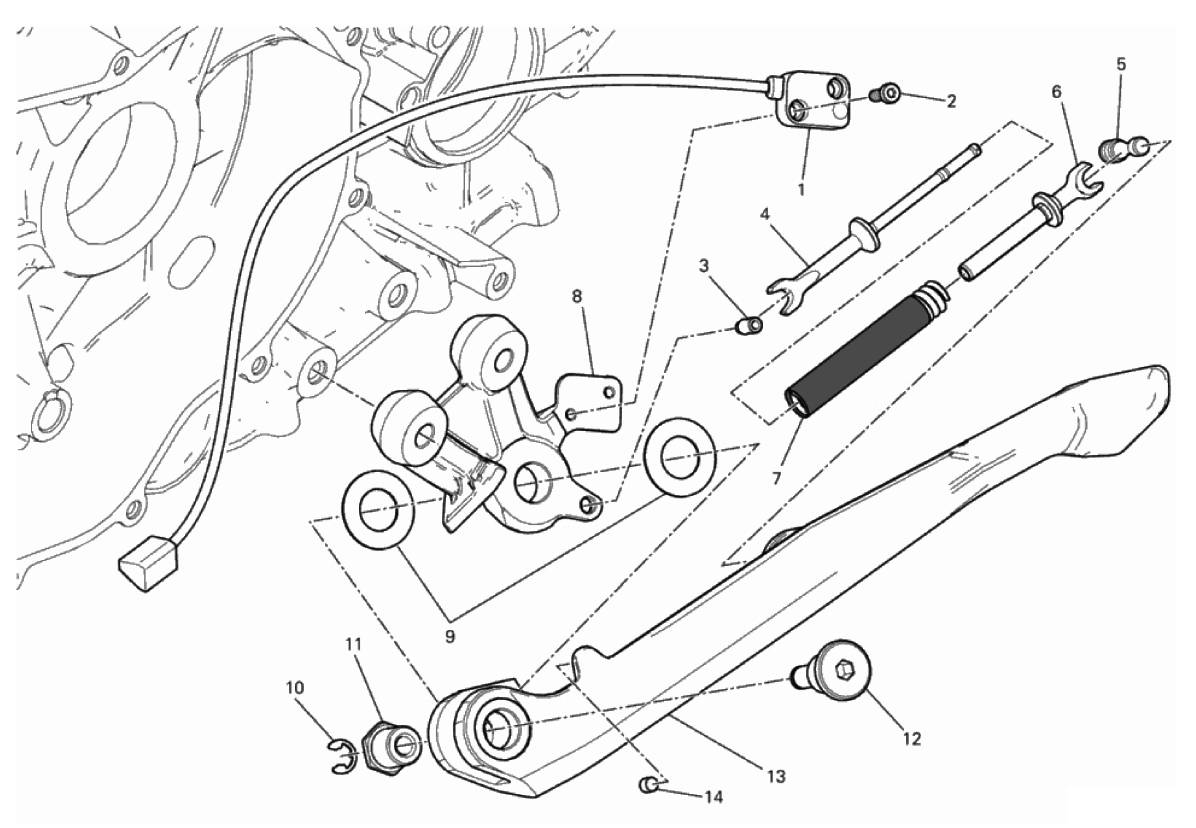 2
5
6
1
4
3
8
7
9
11
10
12
13
14