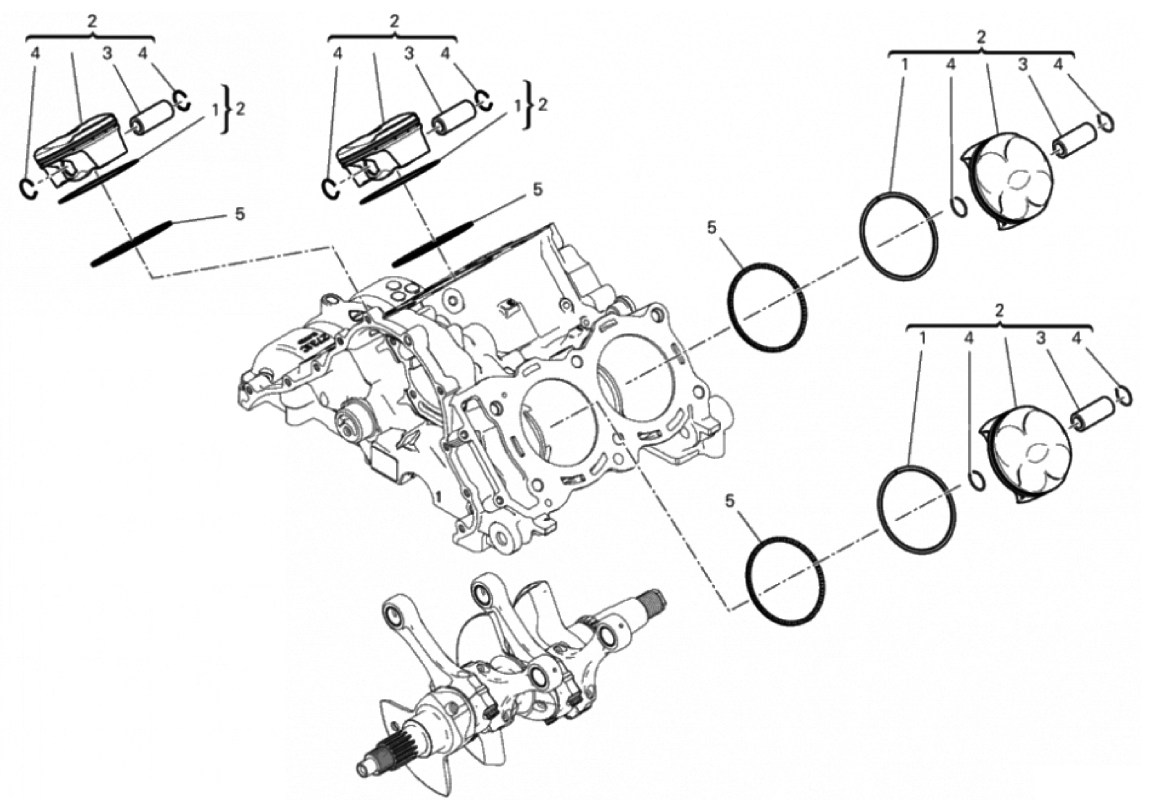 2
4 3 4
1 } 2
5
2
4 3 4
1 } 2
5
2
1 4 3 4
5
2
1 4 3 4
5