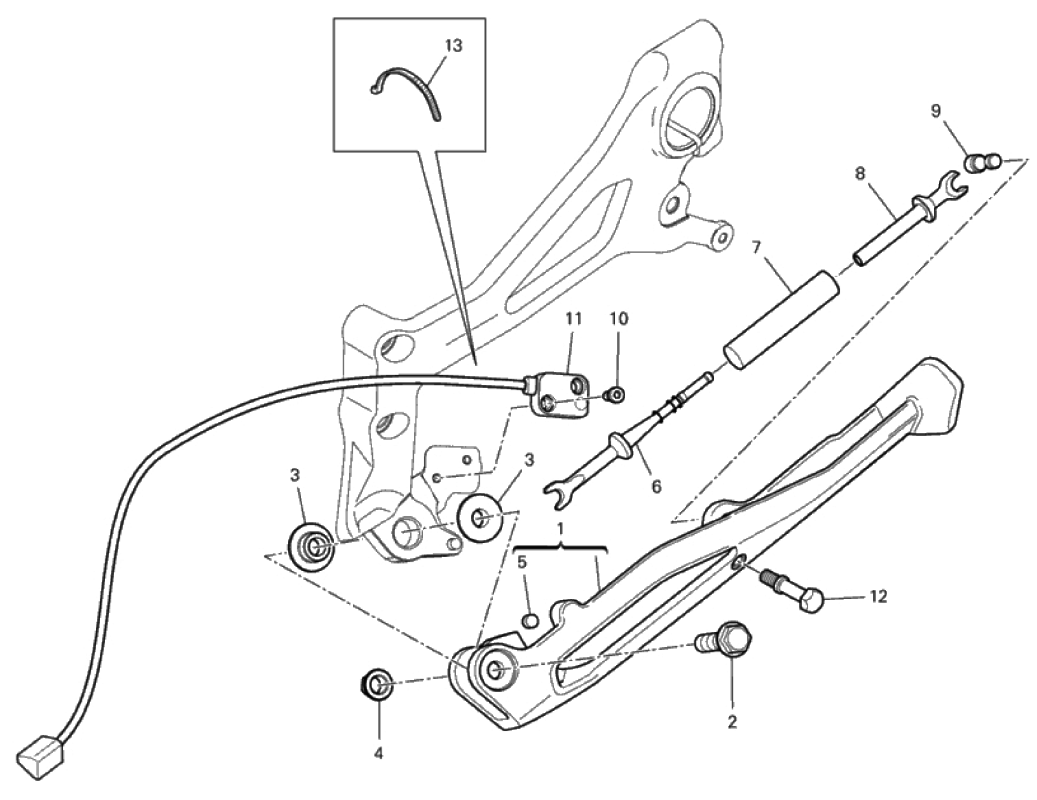 13
9
8
7
11
10
3
3
6
1
5
12
2
4