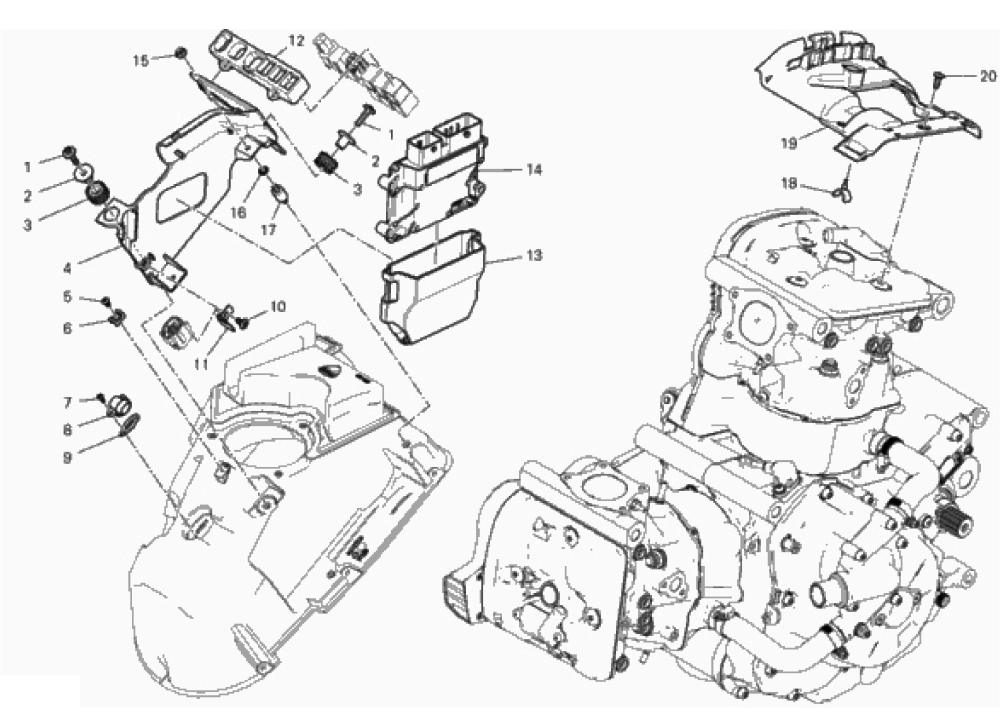 15
12
1
2
3
14
1
2
3
16
17
4
13
5
6
10
11
7
8
9
20
19
18