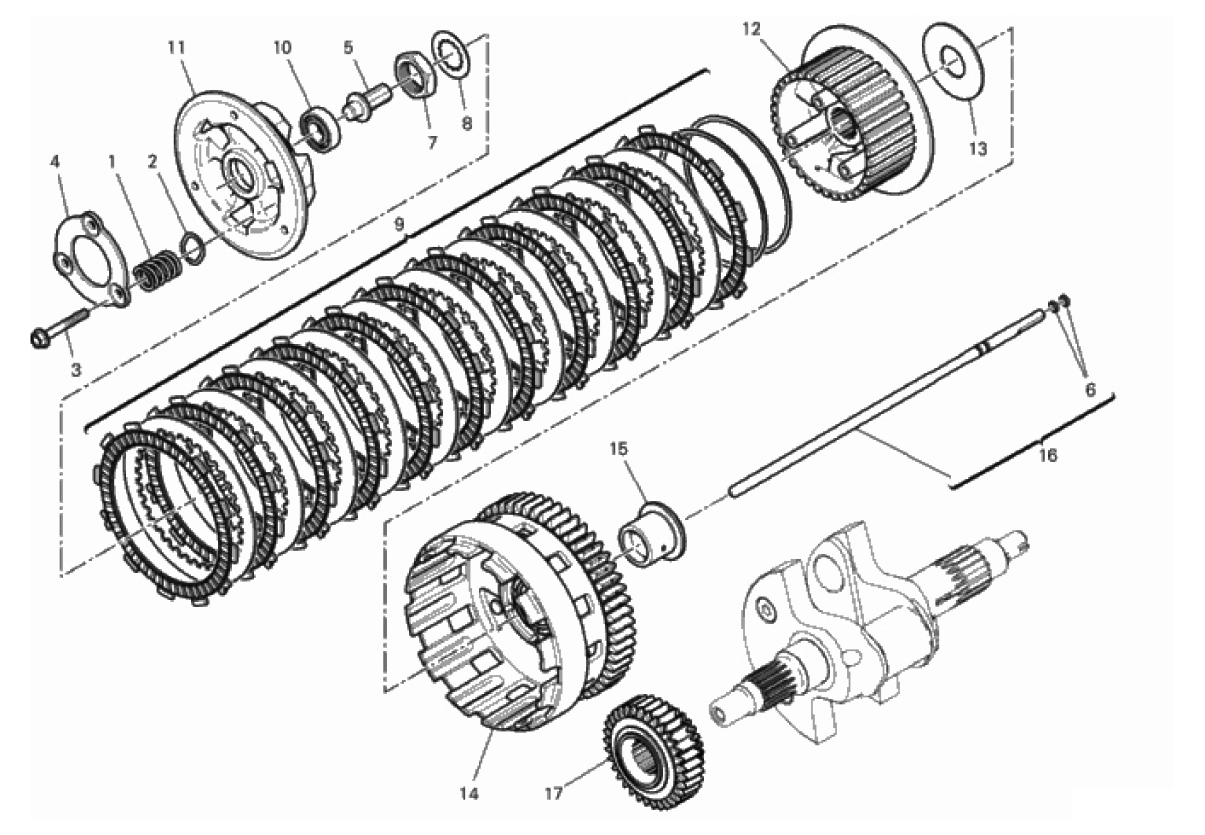 11
10
5
8
7
12
13
4
1
2
9
3
6
16
15
14
17