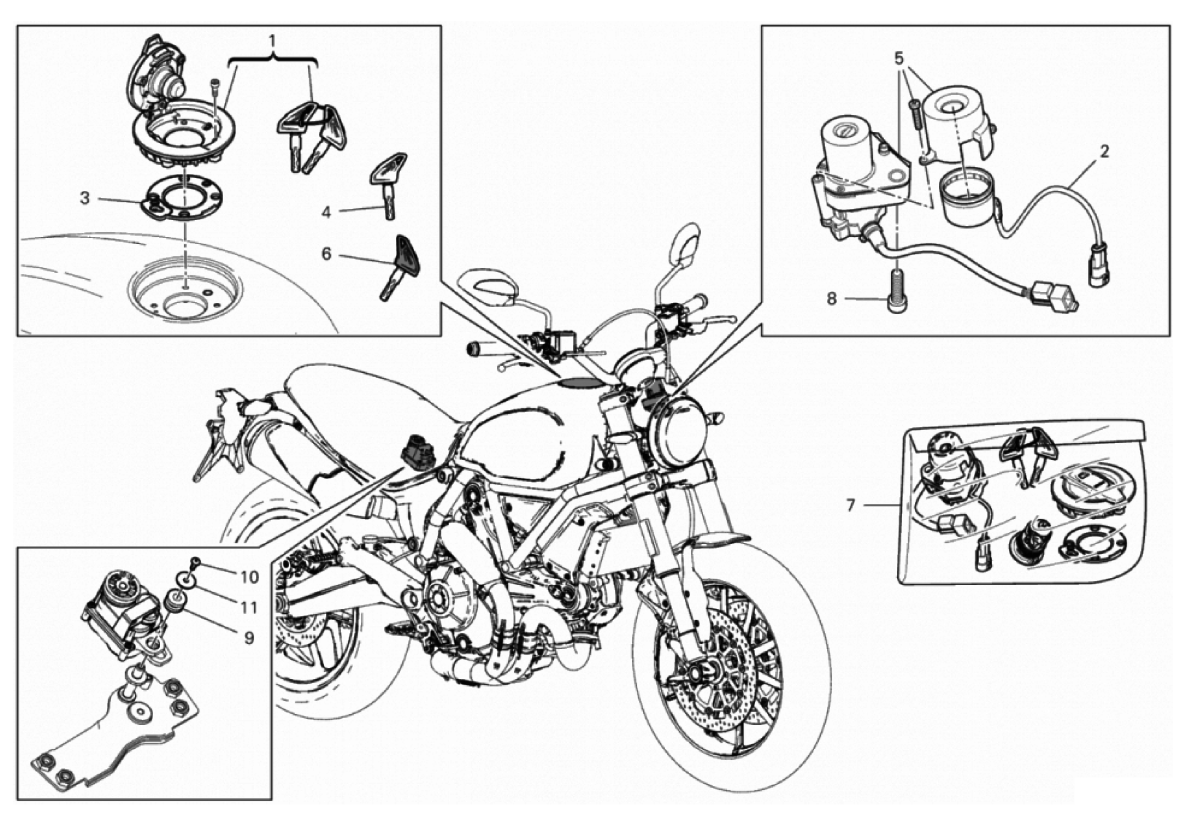 1
3
4
6
5
2
8
7
10
11
9