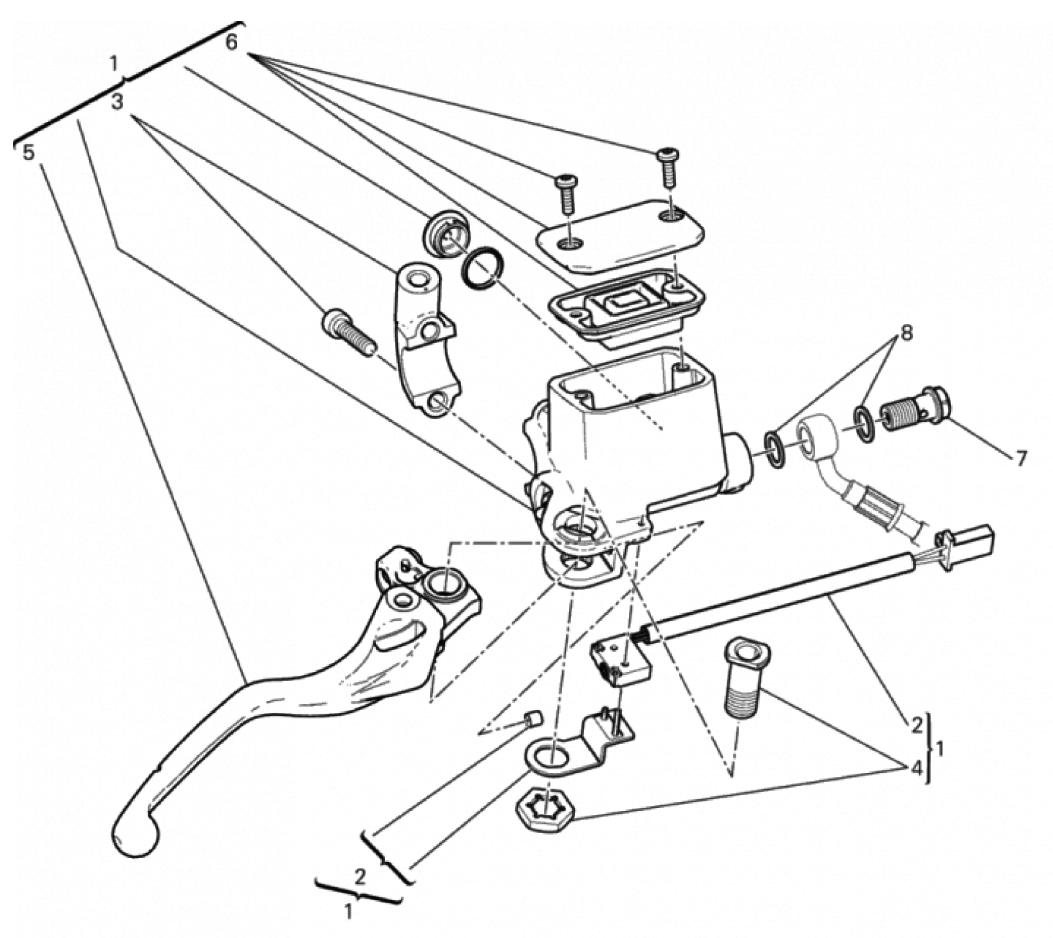 1
6
3
5
8
7
2
1
4
2
1