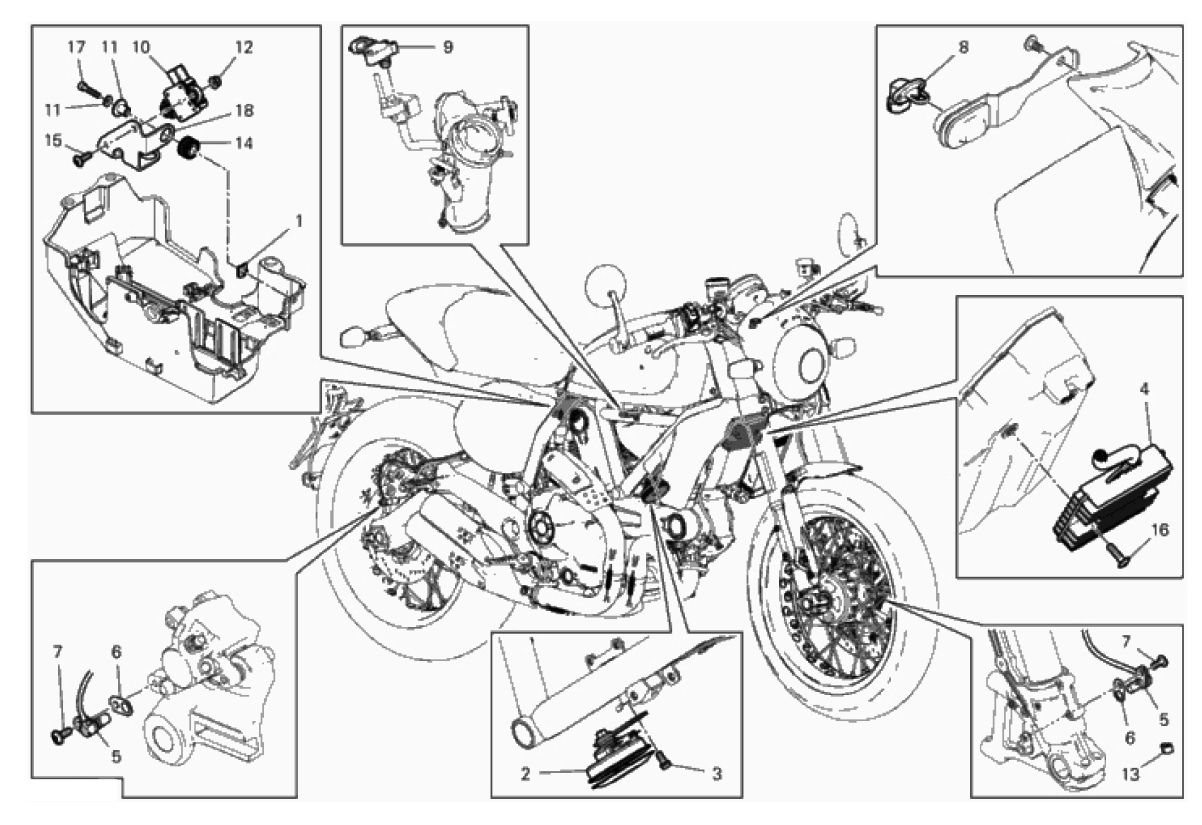 17 11 10 12
11
18
15 14
1
9
8
4
16
7 6
5
2 3
7
5
6
13