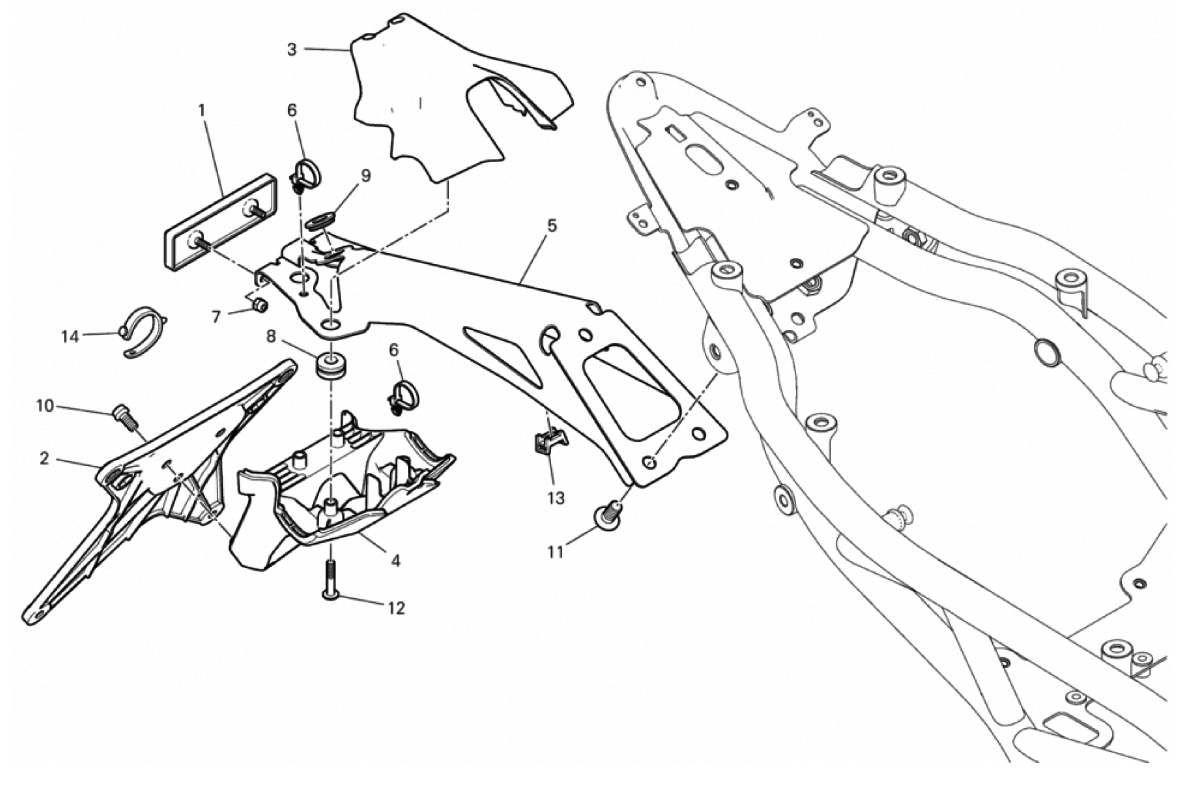 3
1
6
9
5
7
14
8
6
10
2
13
4
11
12