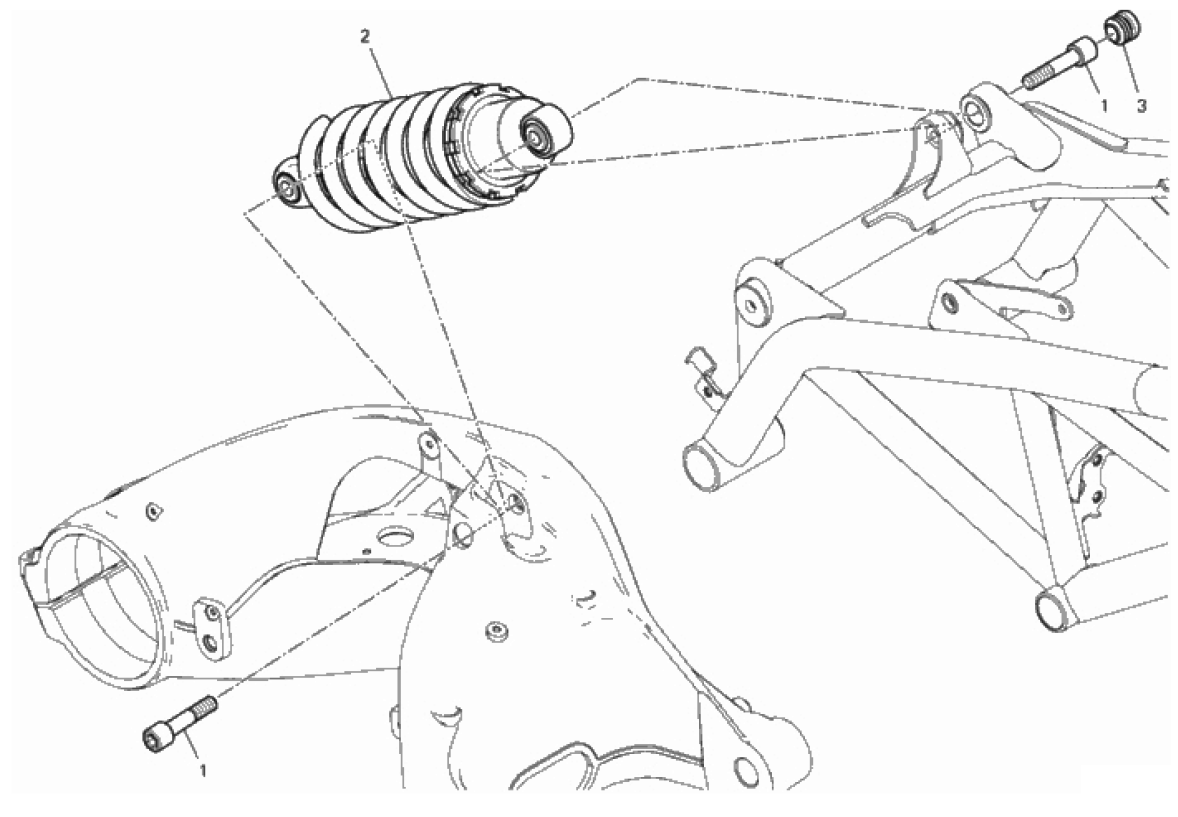 2
1
3
1