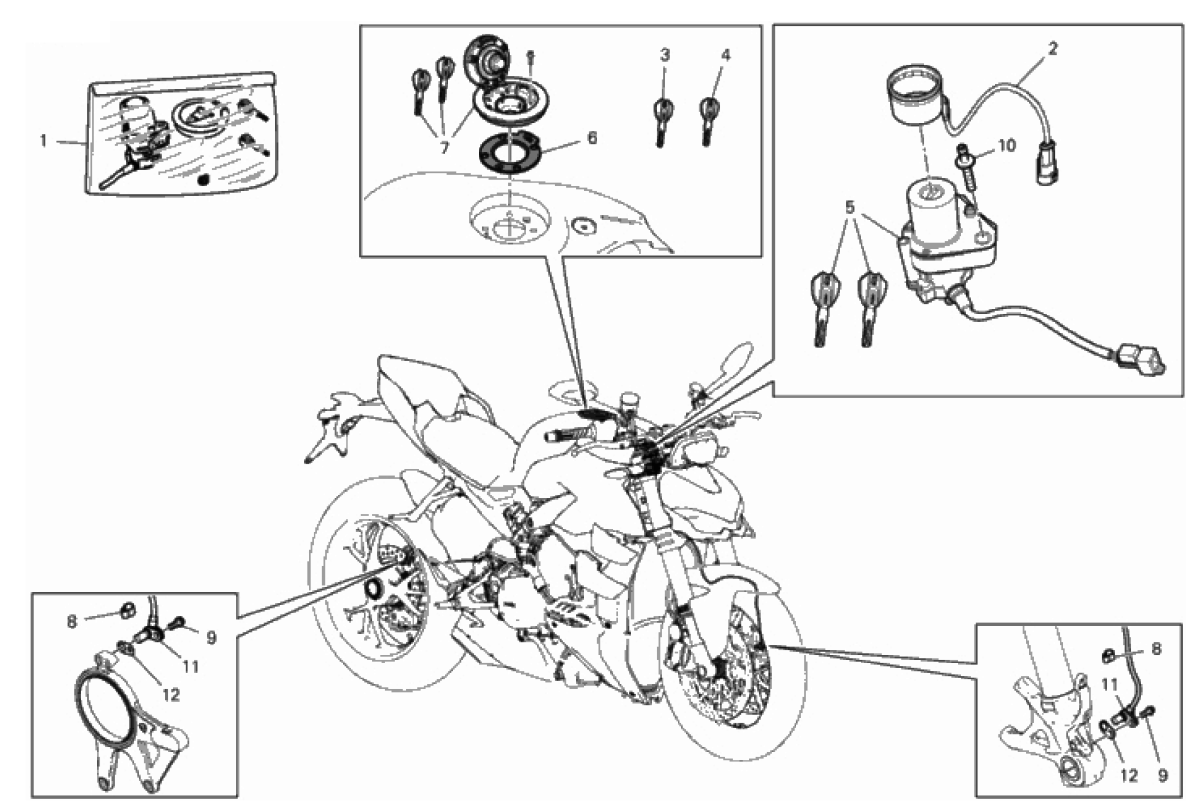 1
7
6
3
4
2
10
5
8
9
11
12
8
11
12
9