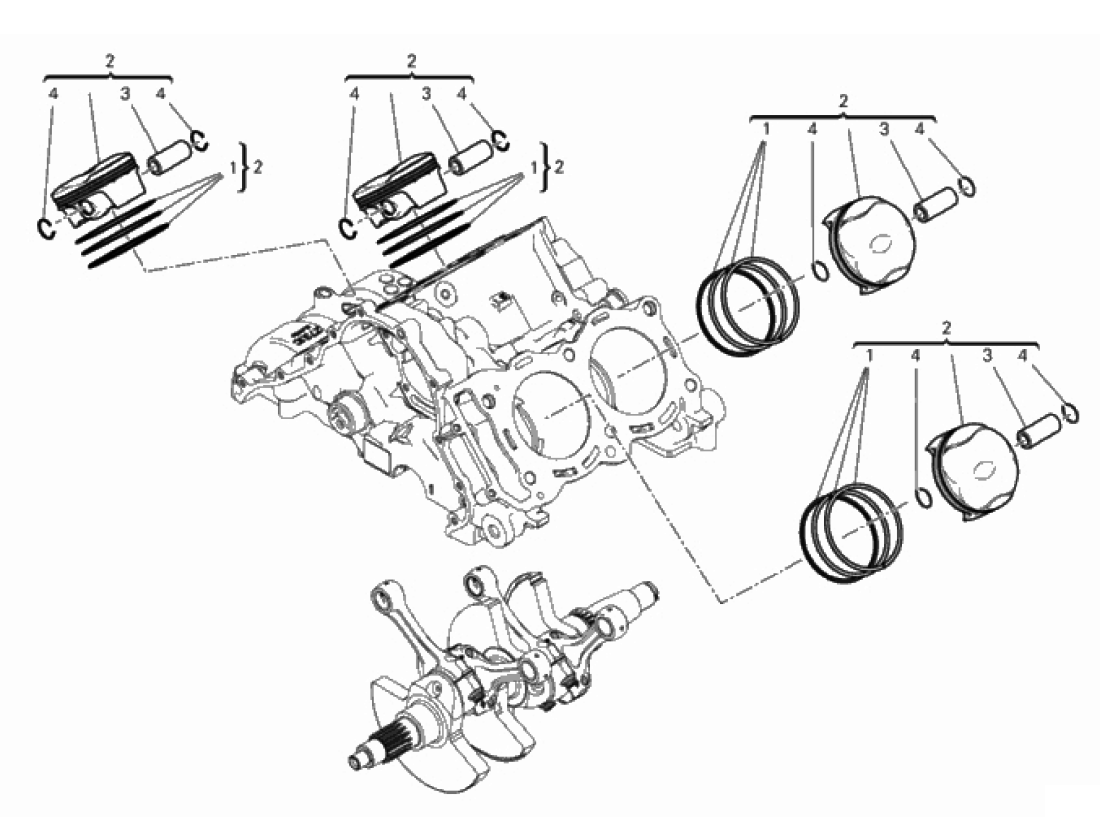 2
4 3 4
1 } 2

2
4 3 4
1 } 2

2
1 4 3 4

2
1 4 3 4