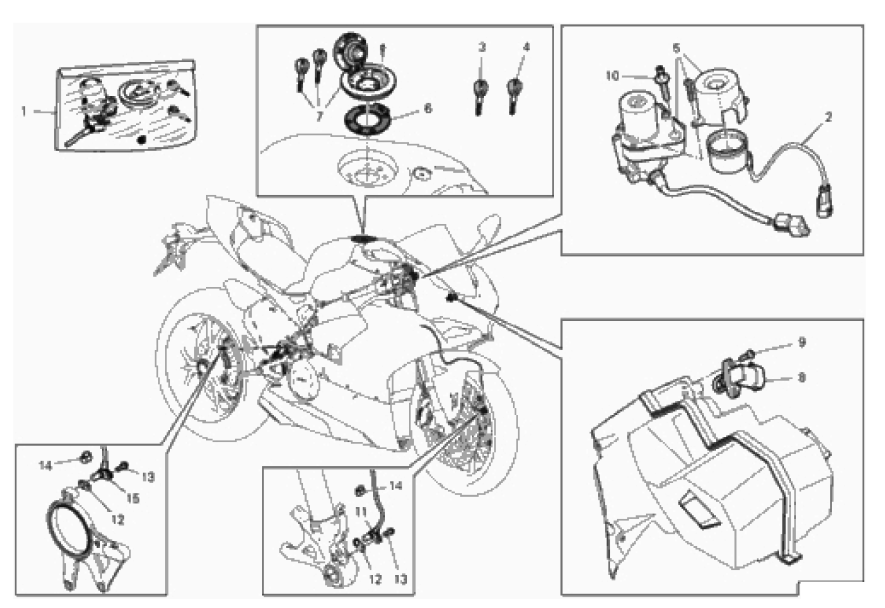 1
7
6
3
4
10
5
2
9
8
14
13
15
12
14
11
12
13