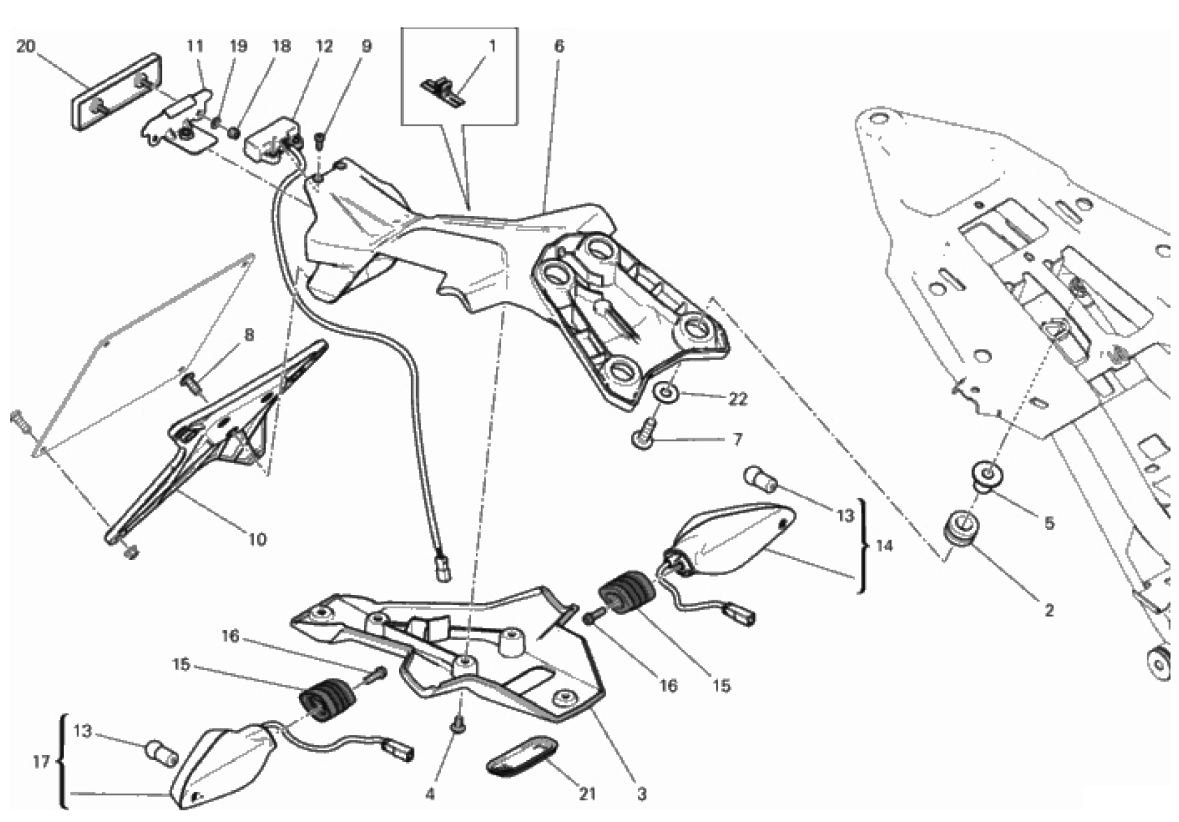 20 11 19 18 12 9 1 6

8

22

7

10

13

14

5

2

16

15

16 15

13

17

4 21 3