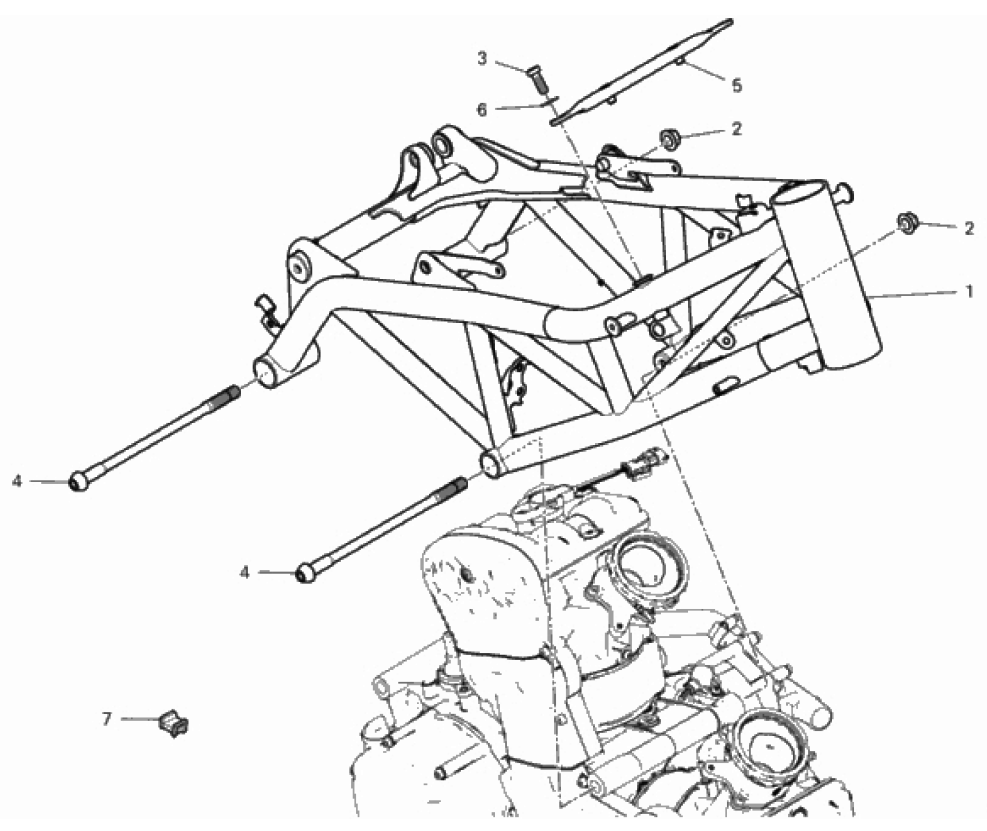 3
5
6
2
2
1
4
4
7