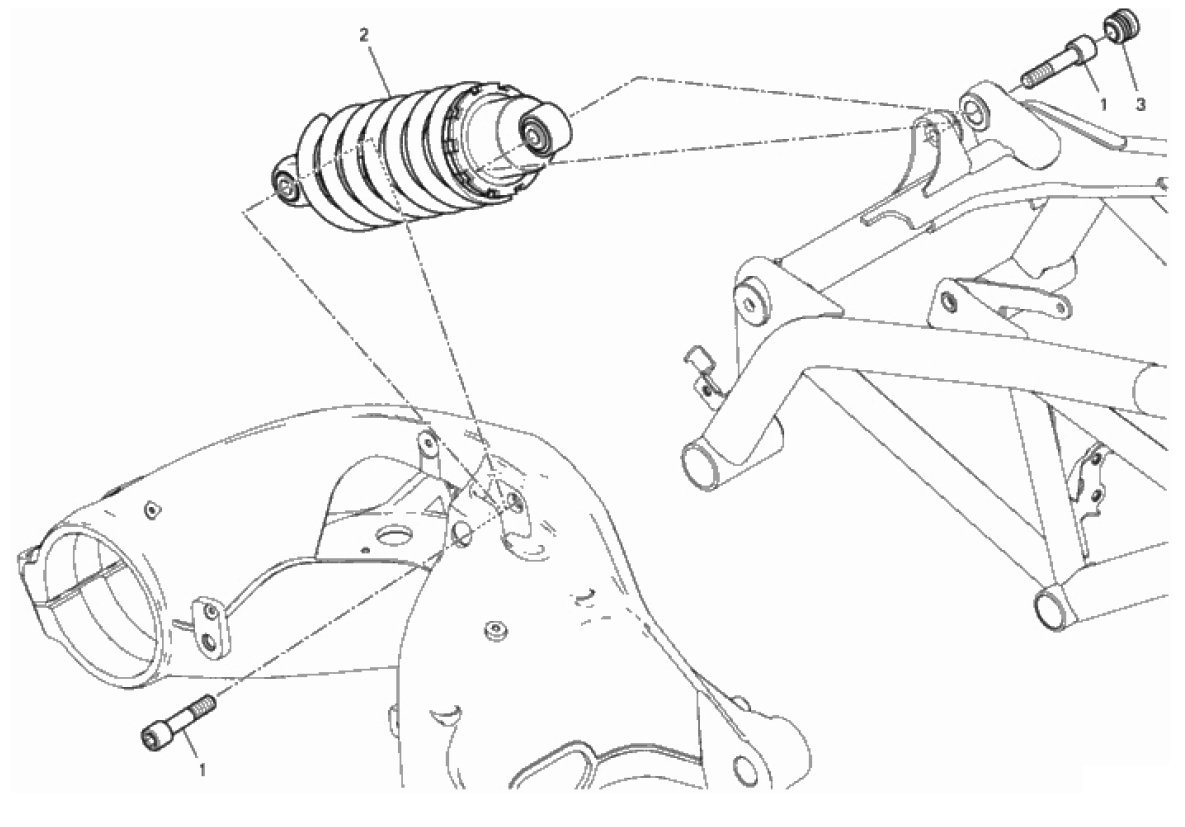 2
1
3
1