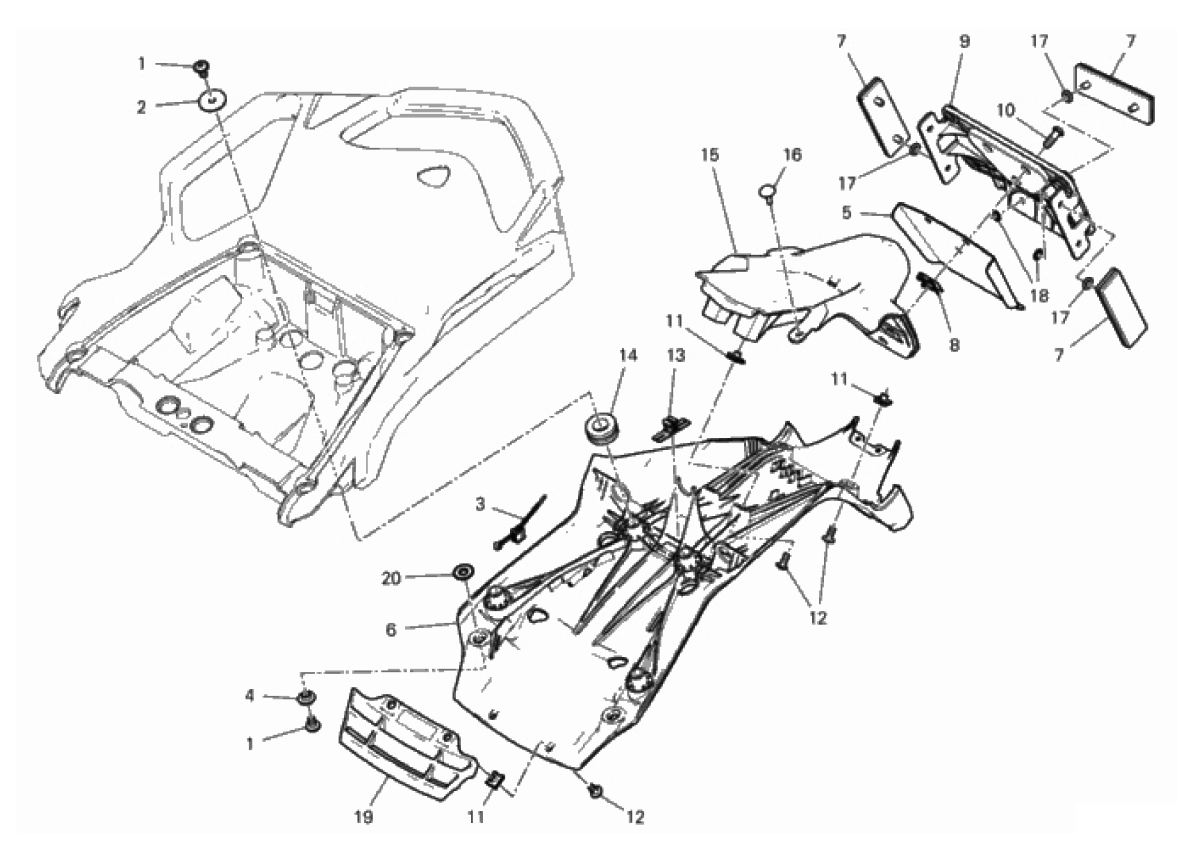 1
2
7
9
17
7
10
15
16
17
5
18
17
8
7
11
14
13
11
3
20
12
6
4
1
19
11
12