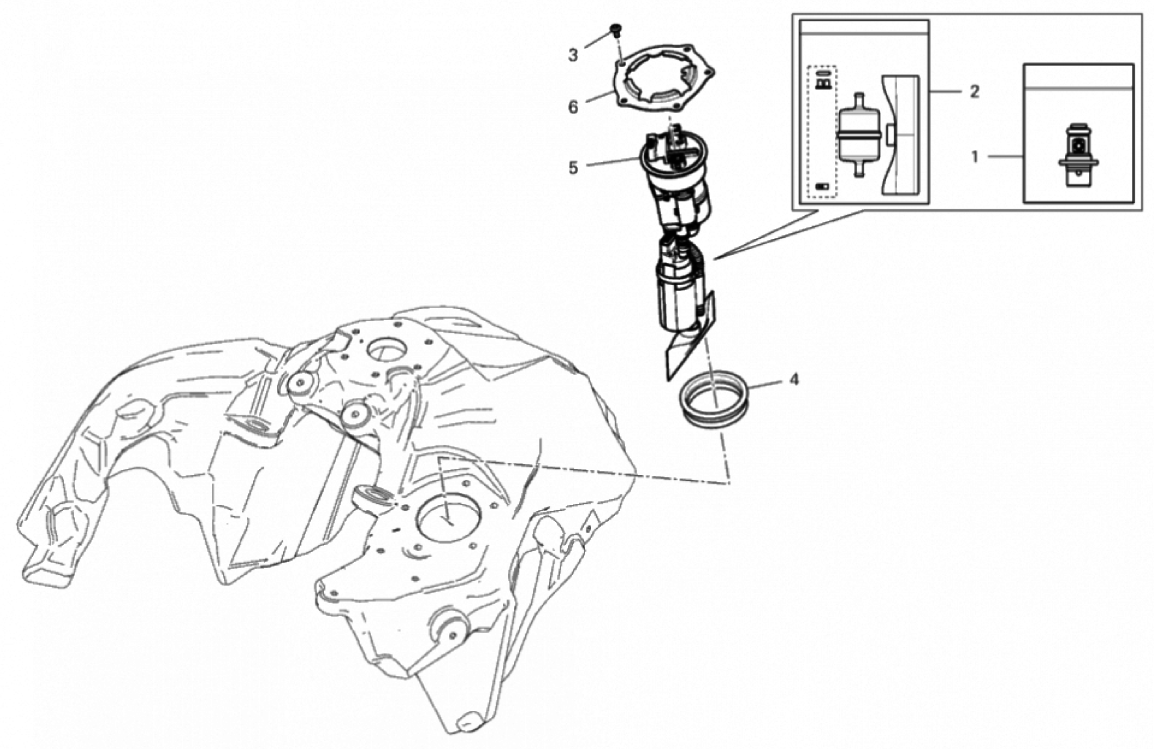 3
6
5
2
1
4