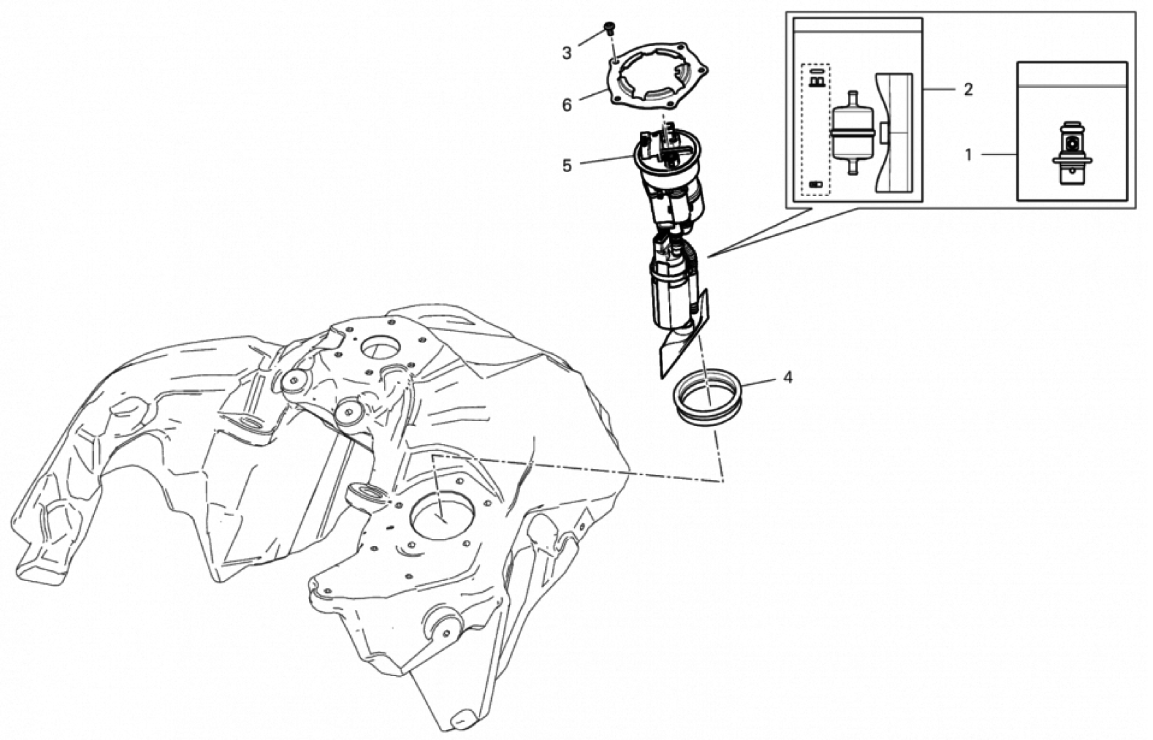 3
6
5
2
1
4