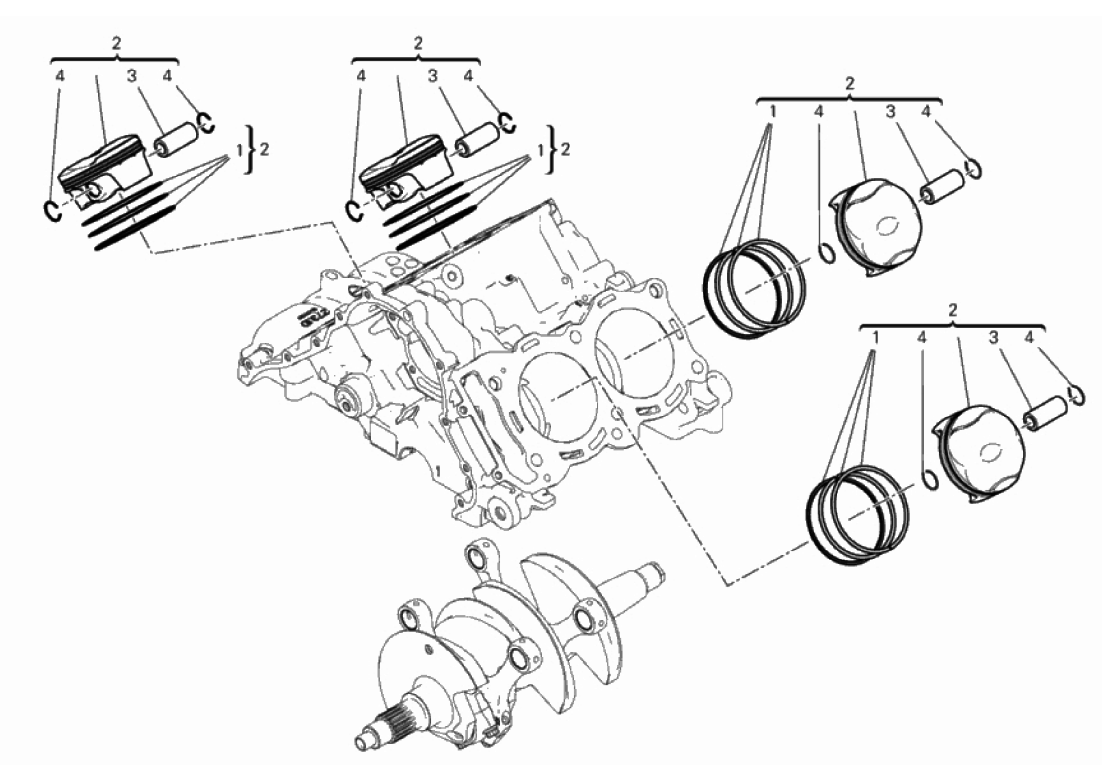 2
4 3 4
1 } 2

2
4 3 4
1 } 2

2
1 4 3 4

2
1 4 3 4