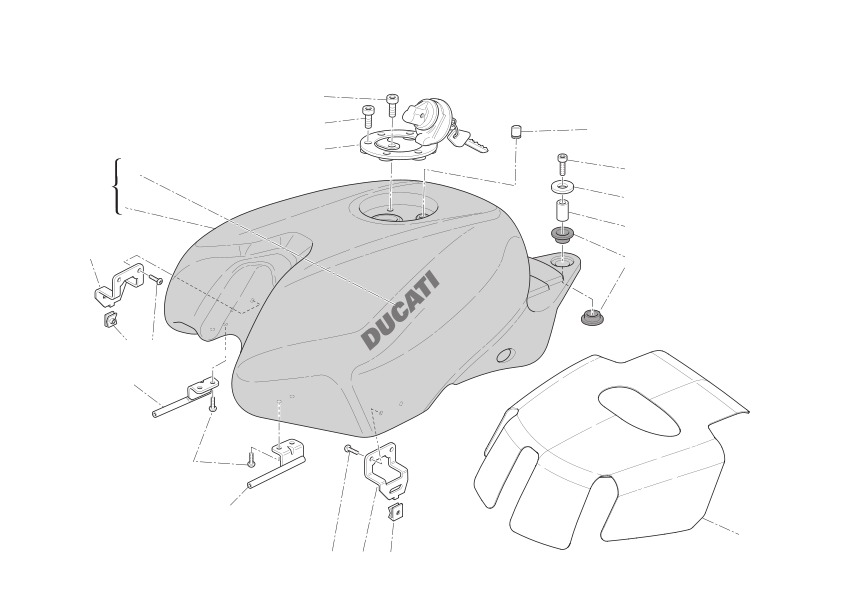 DUCATI