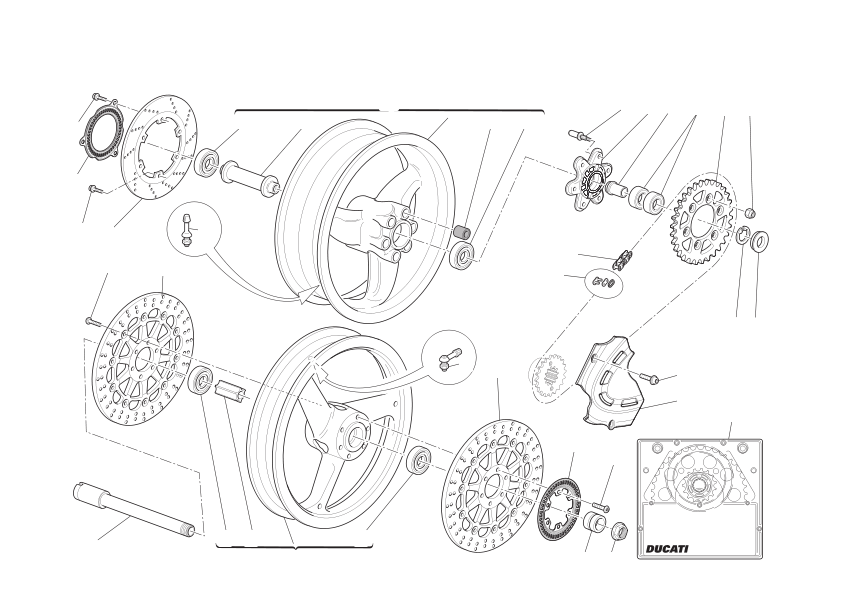 DUCATI