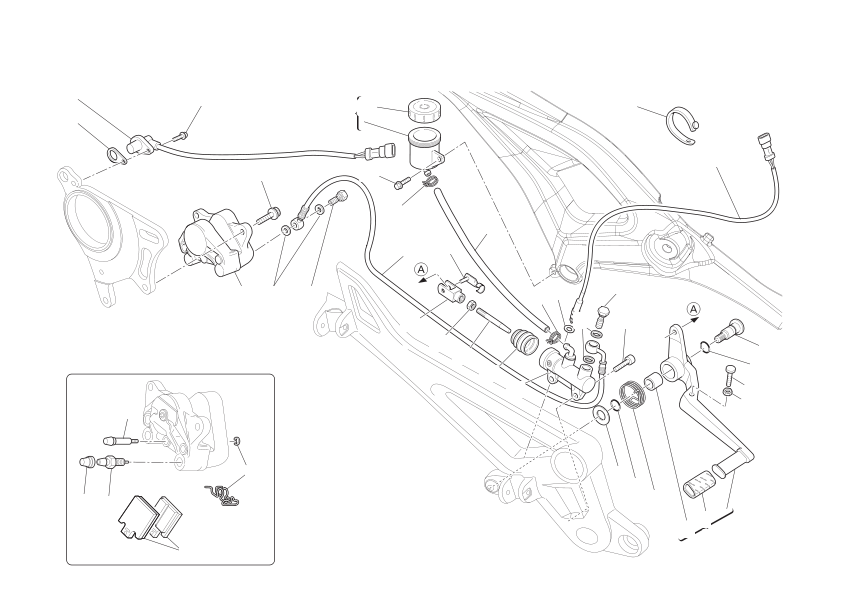 A

A