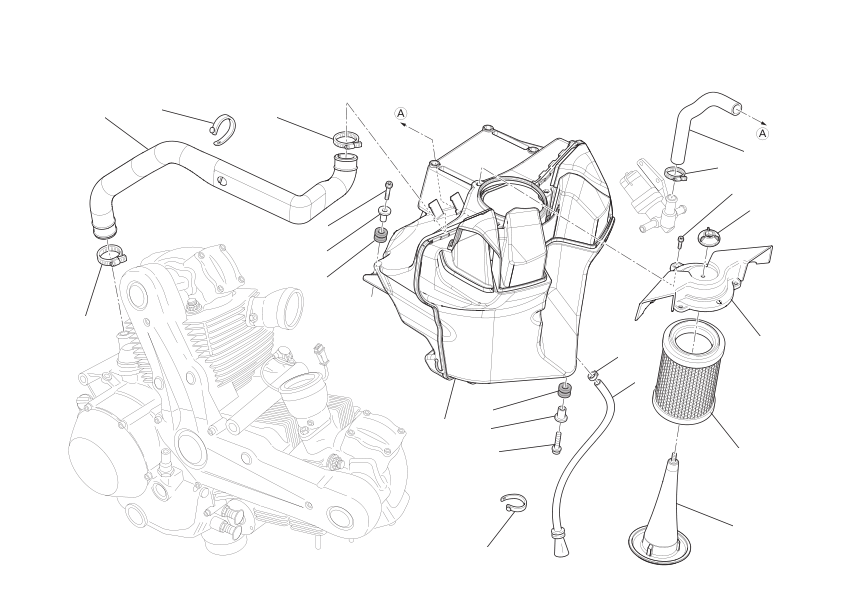 A

A