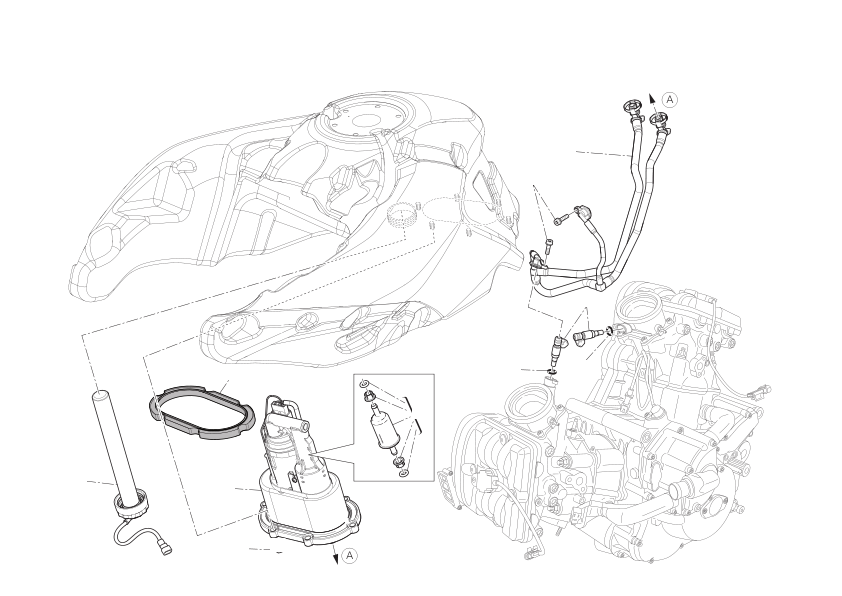 A

A