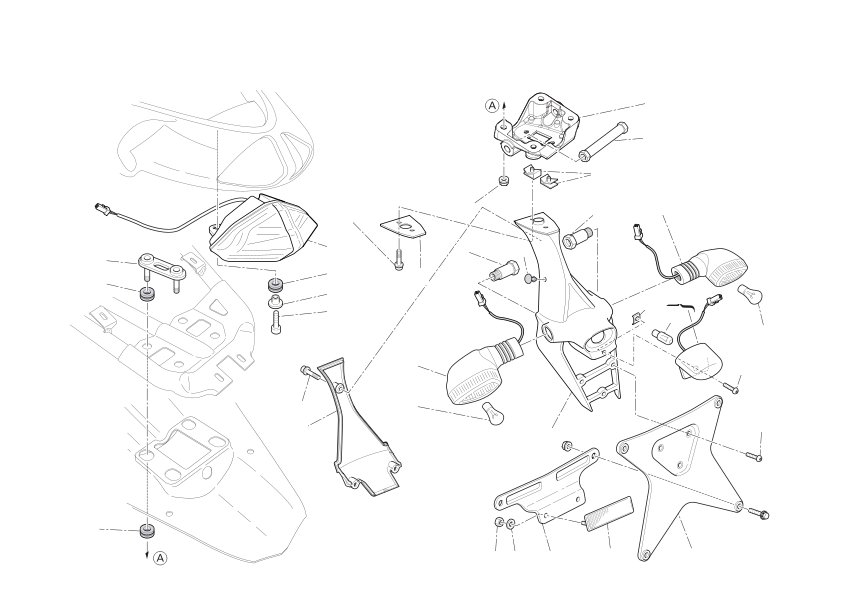 A

A