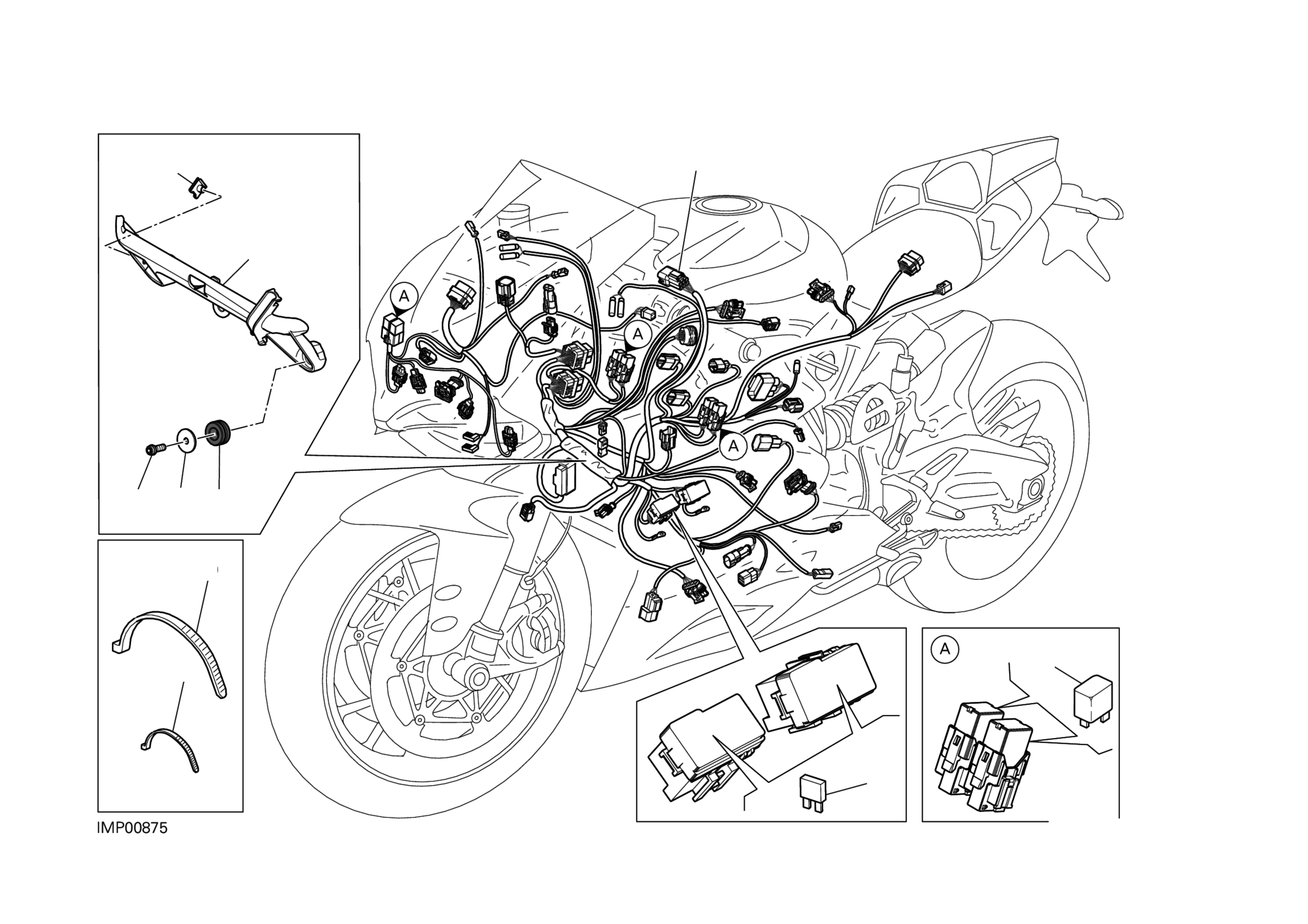 A
A
A
A
IMP00875