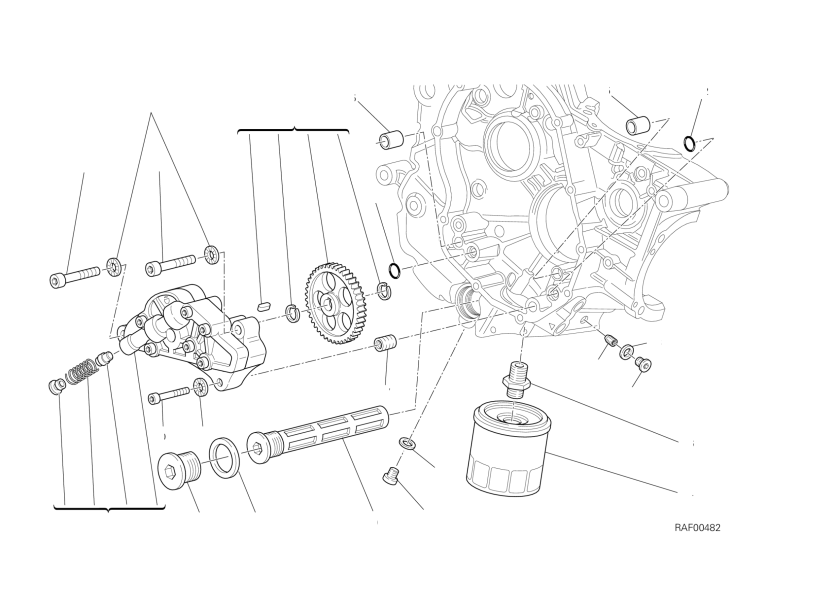 RAF00482