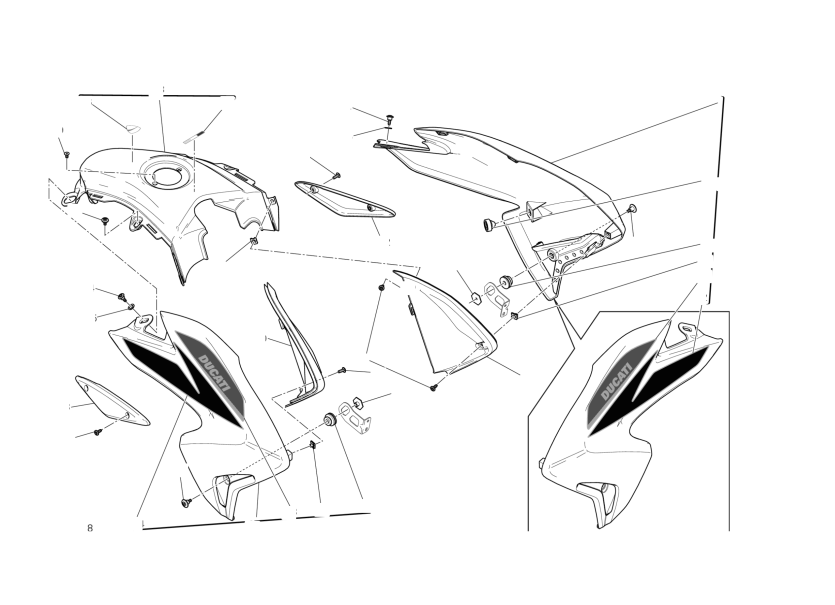 DUCATI

DUCATI

8