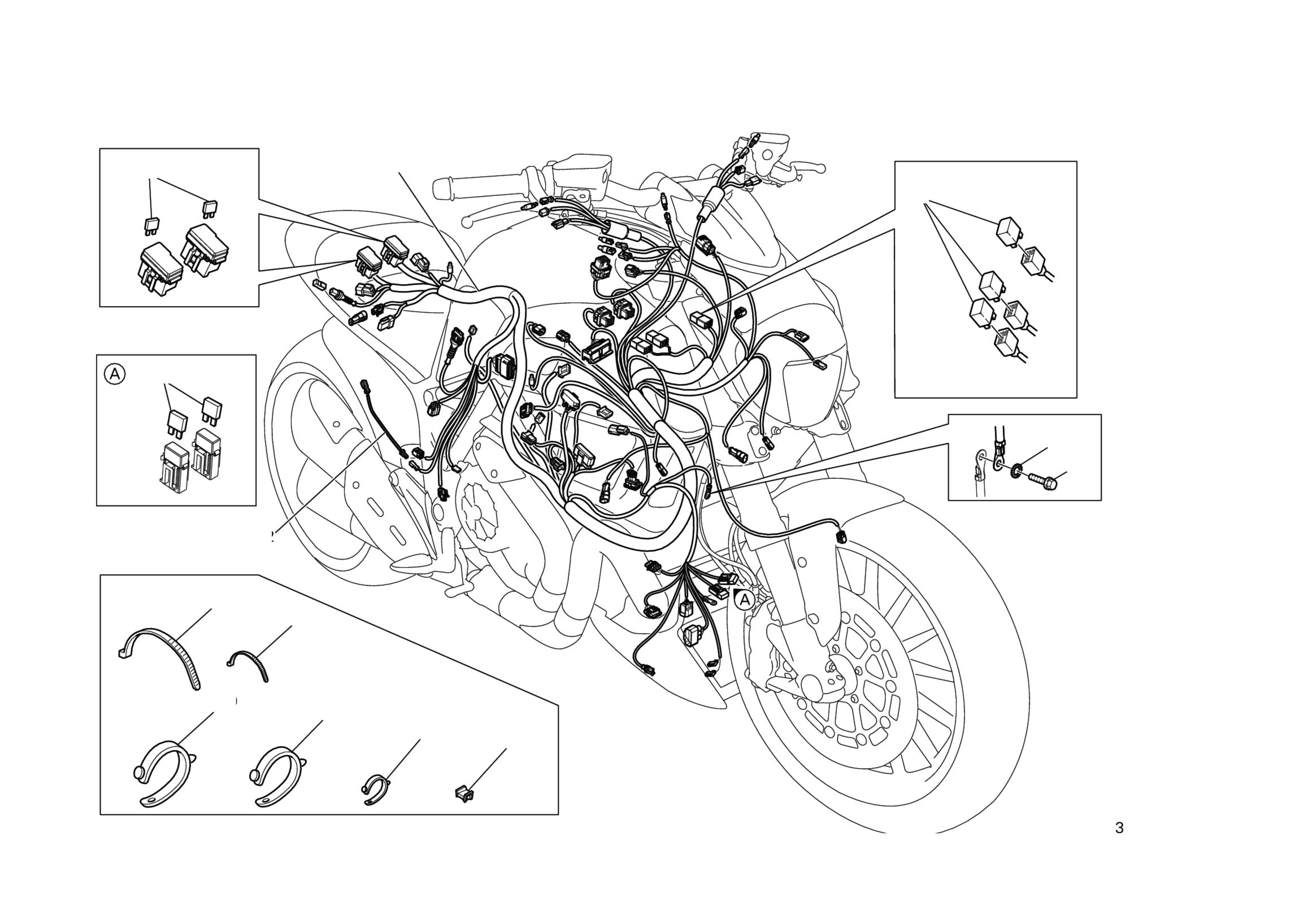 A

A

3