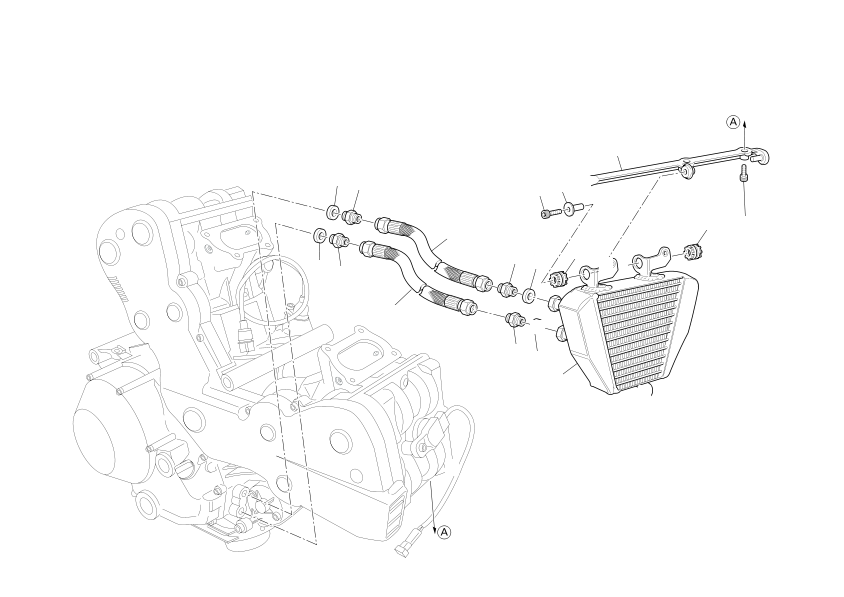 A

A