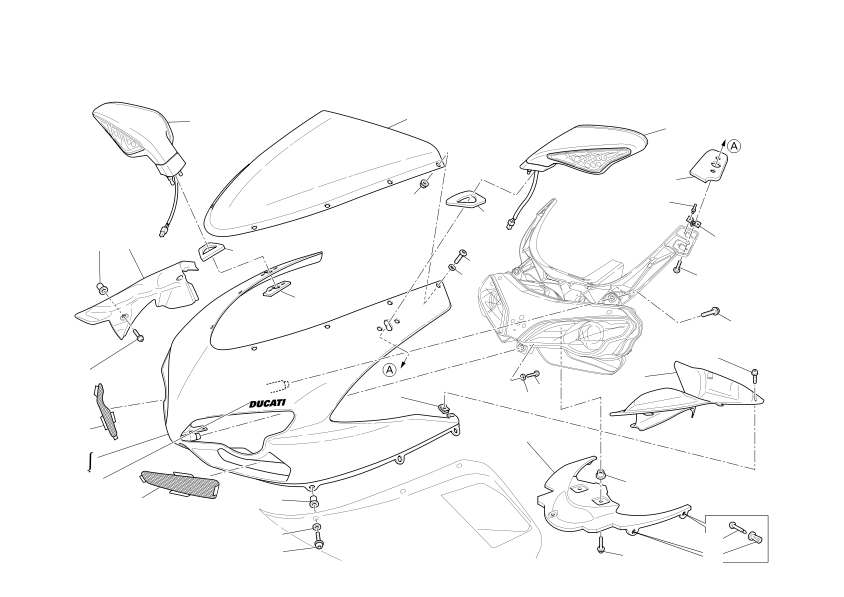 A
A
DUCATI