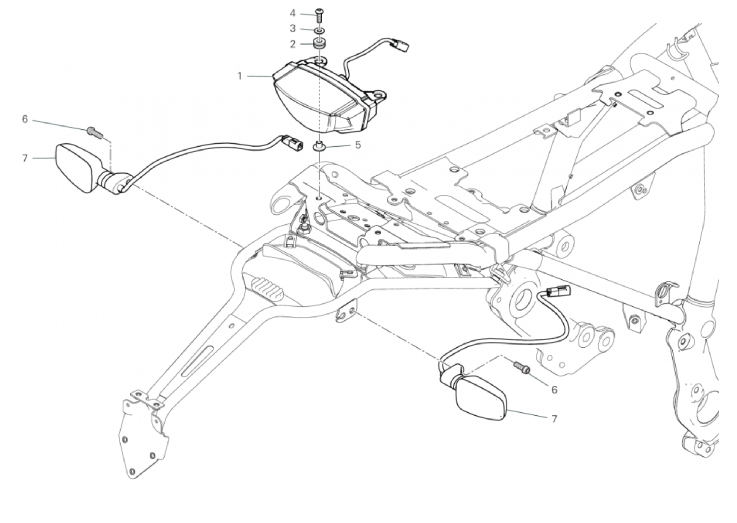 4
3
2
1
6
7
5
6
7