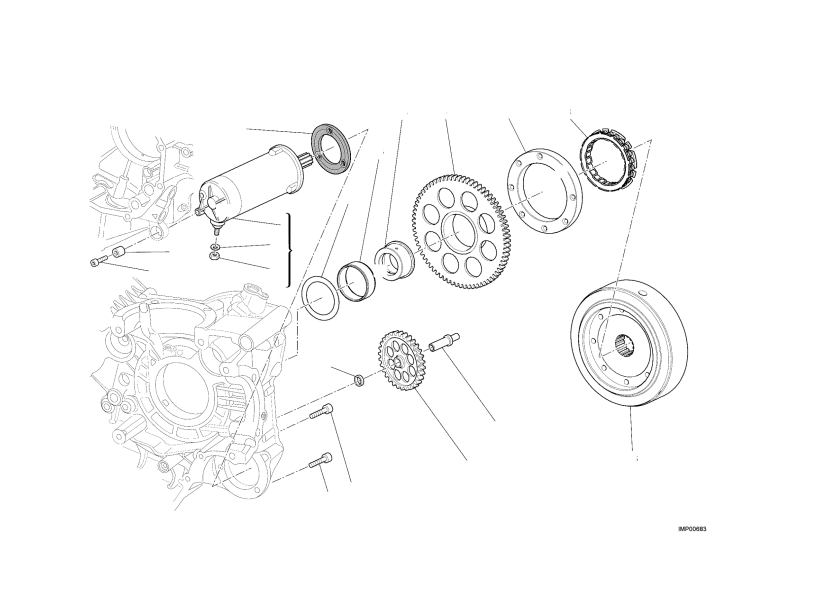 IMP00683