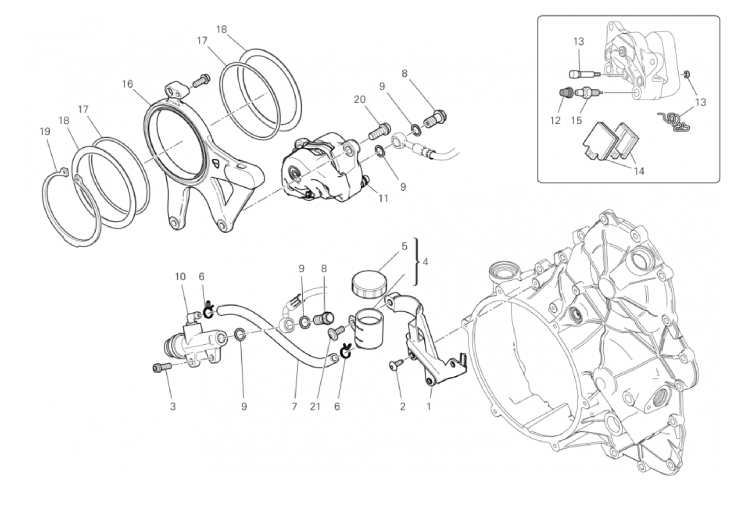 18
17
16
19
18
17
20
9
8
9
11
13
12
15
13
14
5
4
10
6
9
8
3
9
7
21
6
2
1