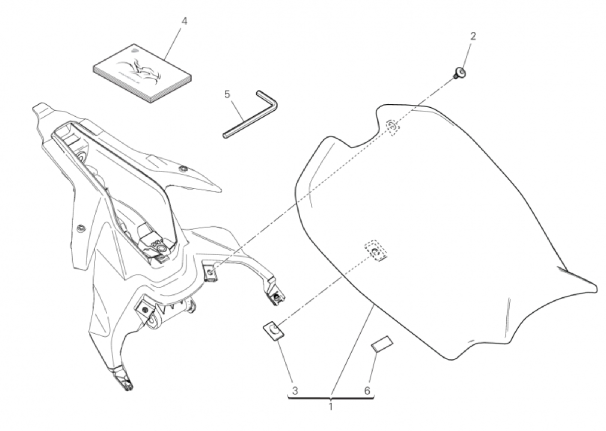 4
2
5
3
6
1