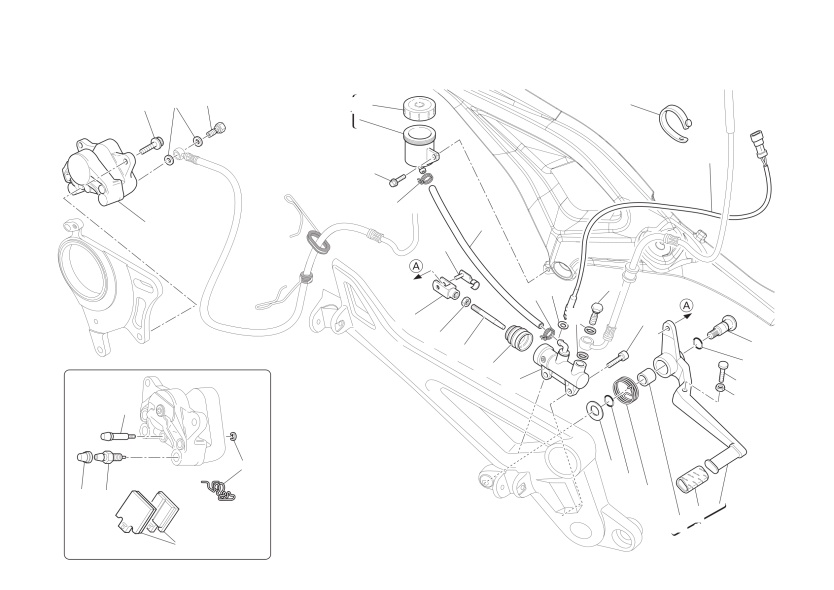 A
A