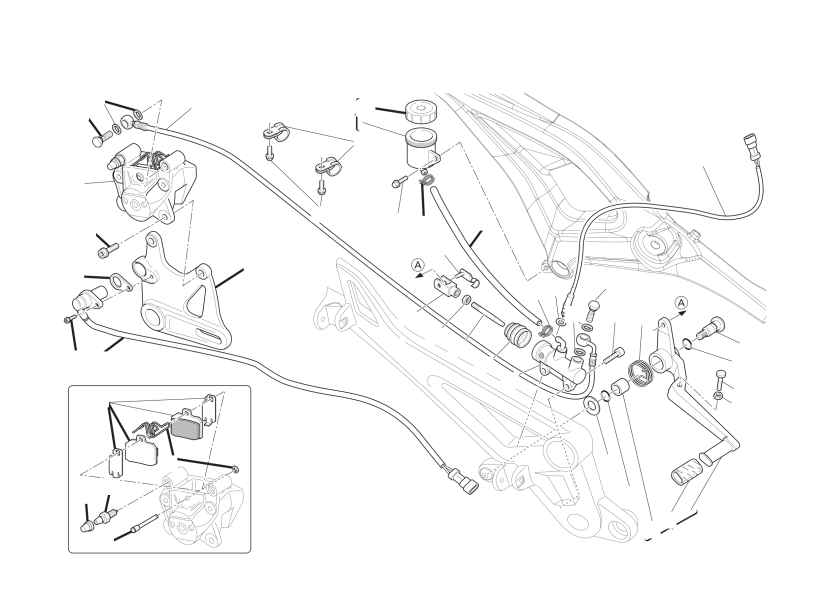 A
A