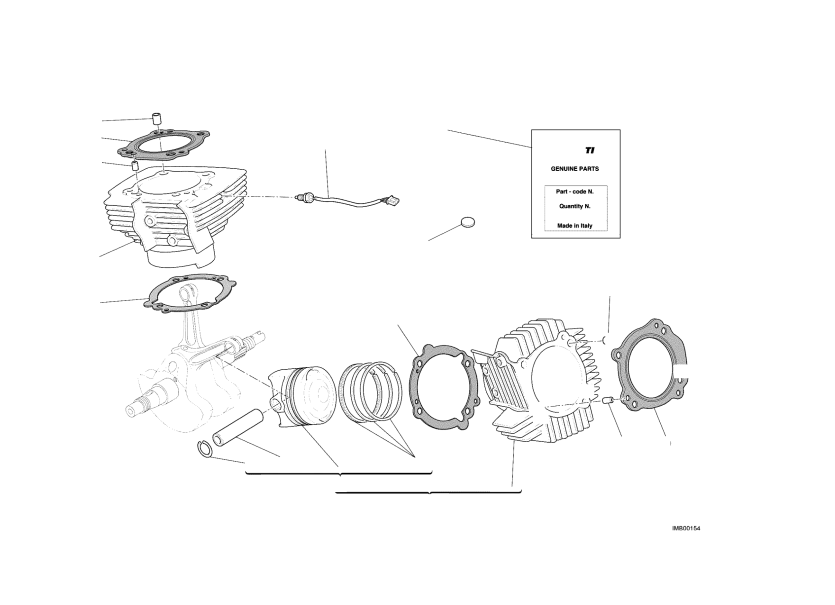 TI

GENUINE PARTS

Part - code N.

Quantity N.

Made in Italy

IMB00154