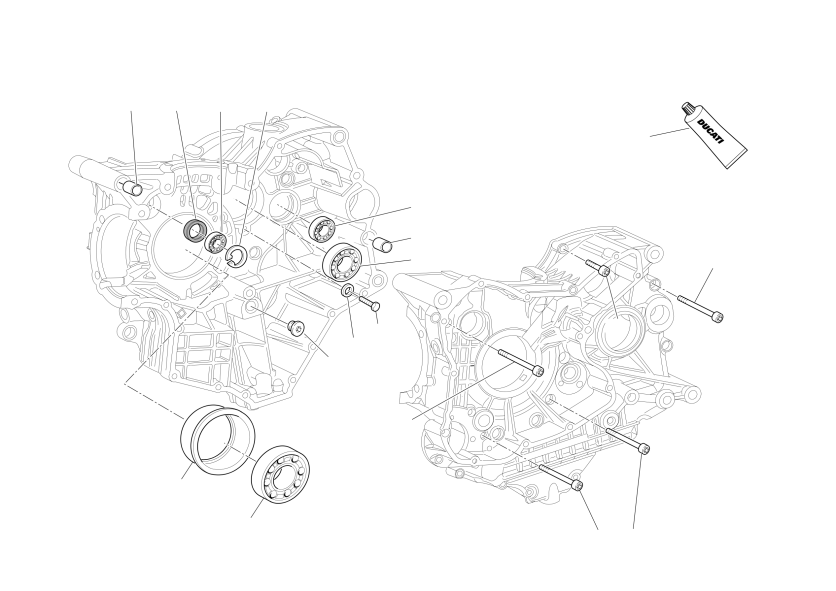 DUCATI